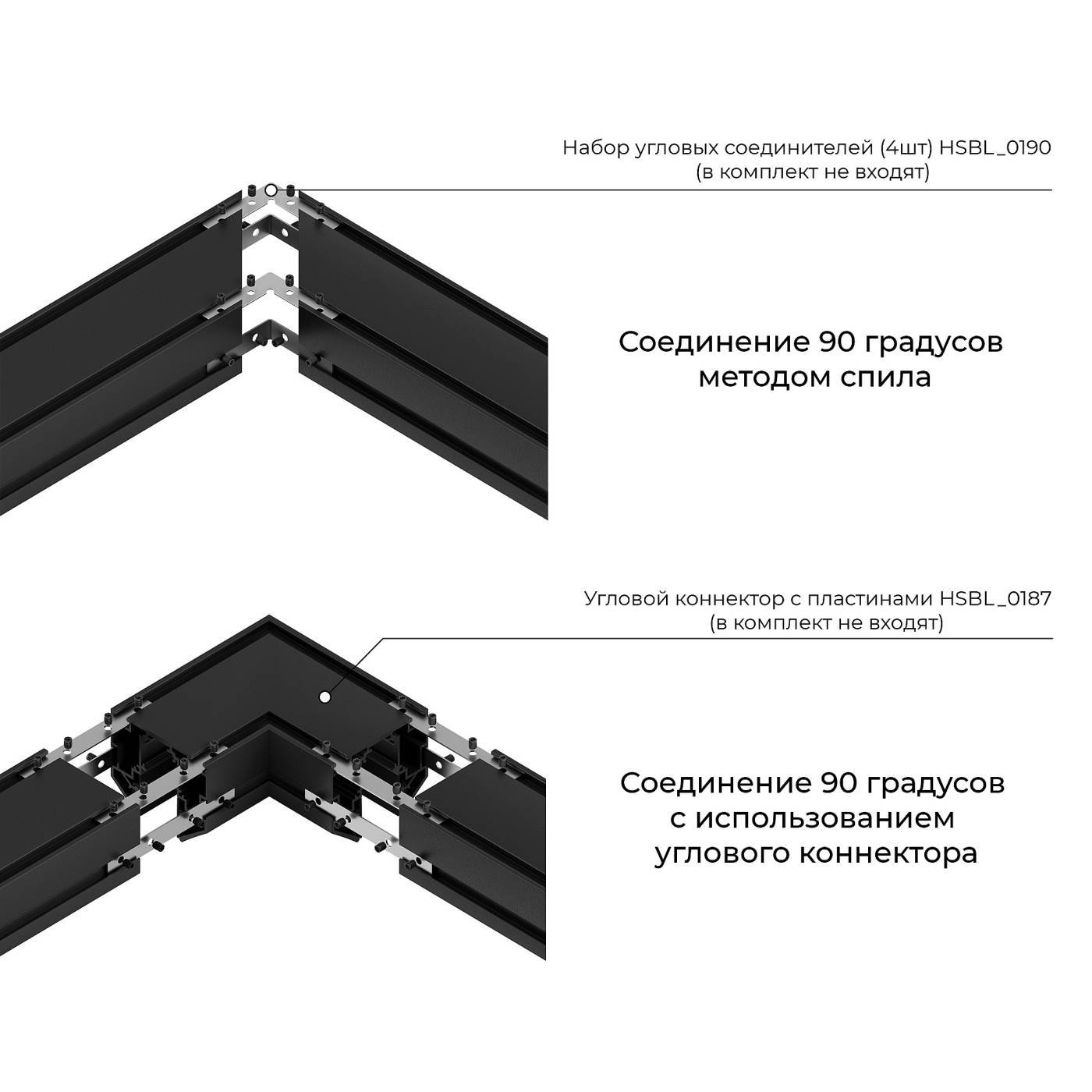 Набор угловых соединителей (4шт) HSBL_0190
(в комплект не входят)

Соединение 90 градусов
методом спила

Угловой коннектор с пластинами HSBL_0187
(в комплект не входят)

Соединение 90 градусов
с использованием
углового коннектора