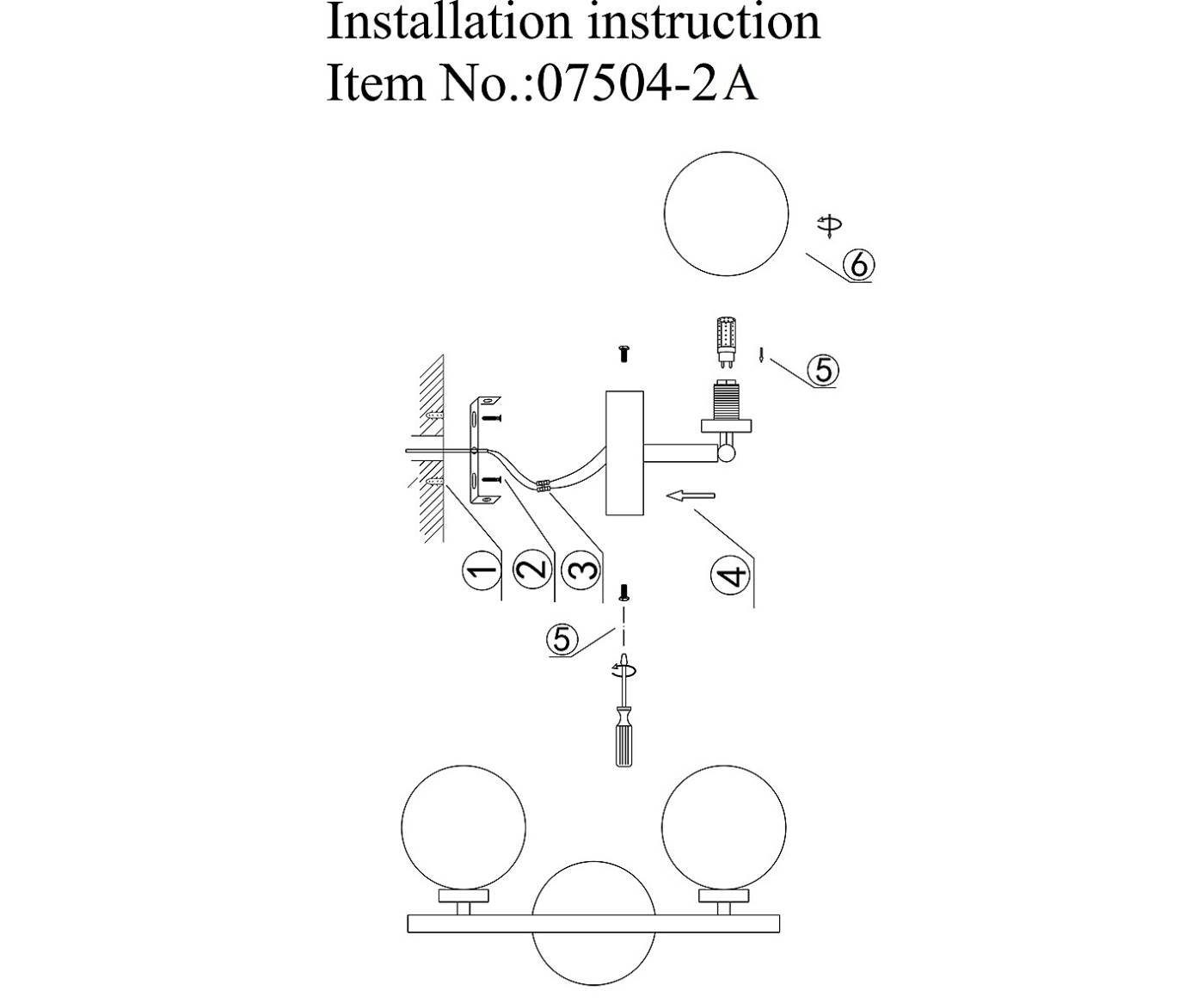 Installation instruction
Item No.:07504-2A

6

5

1 2 3 4

5