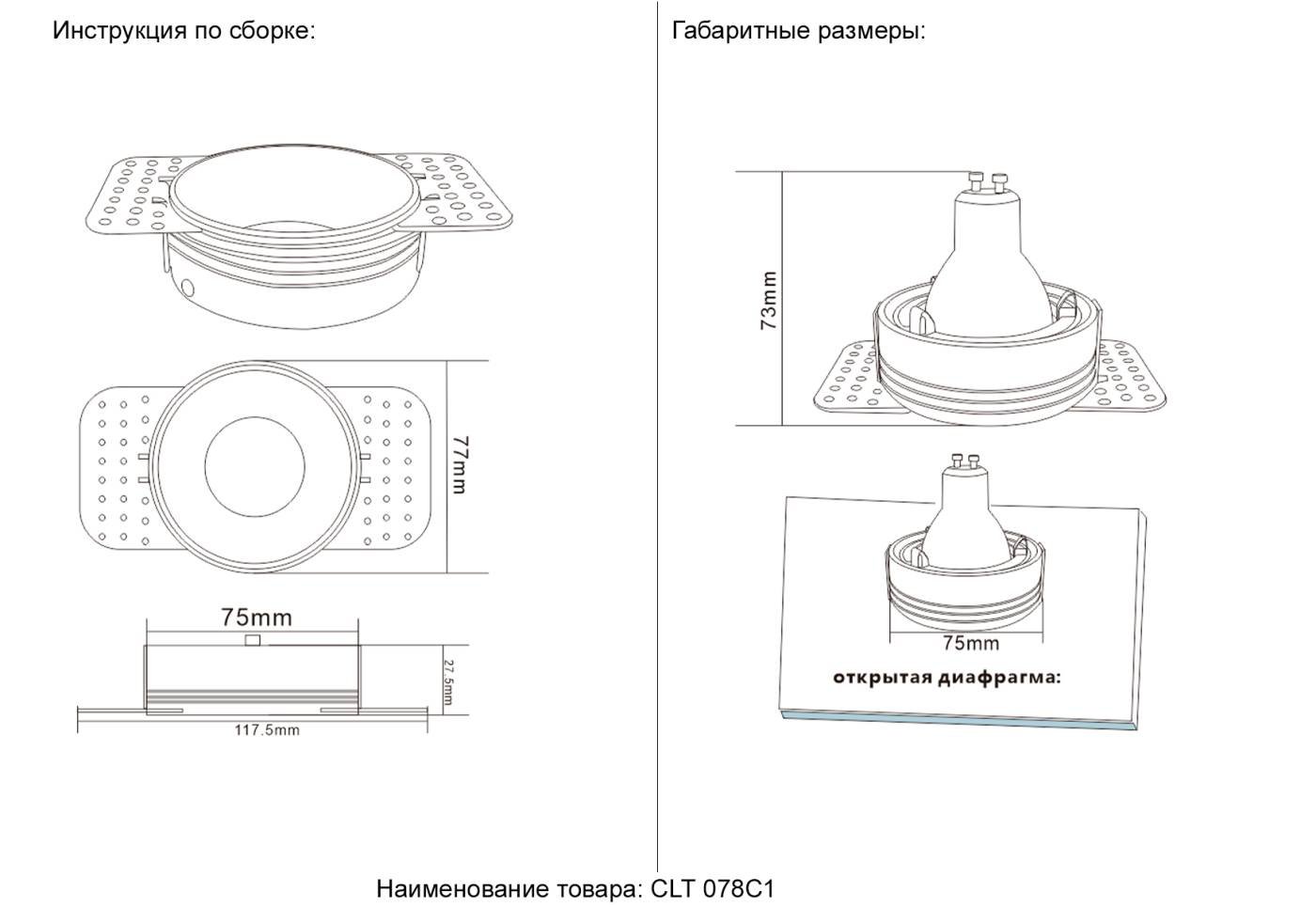 Инструкция по сборке:

77mm

75mm

27.5mm

117.5mm

Габаритные размеры:

73mm

75mm

открытая диафрагма:

Наименование товара: CLT 078C1