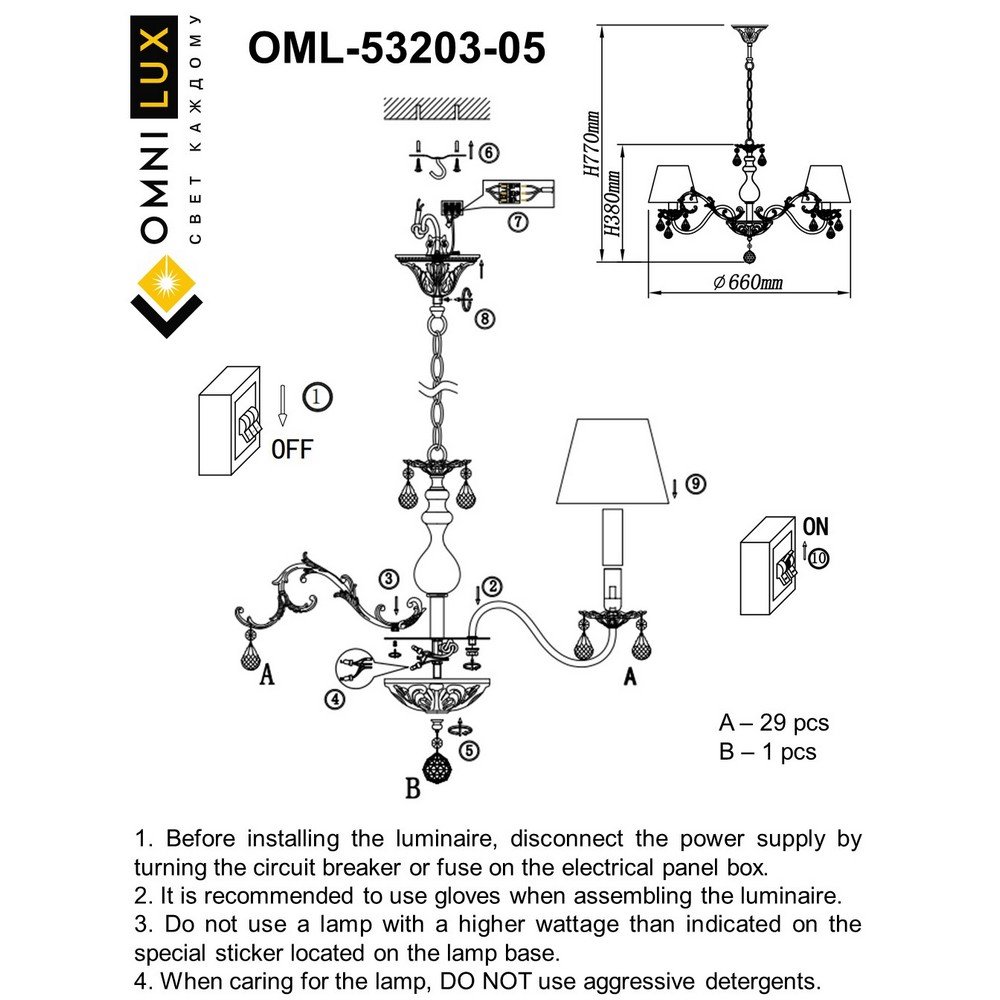 OMNILUX
СВЕТ КАЖДОМУ

OML-53203-05

H770mm
H380mm
⌀660mm

6
7
8
1
OFF
9
ON
10
3
2
A
A
4
5
B

A – 29 pcs
B – 1 pcs

1. Before installing the luminaire, disconnect the power supply by turning the circuit breaker or fuse on the electrical panel box.
2. It is recommended to use gloves when assembling the luminaire.
3. Do not use a lamp with a higher wattage than indicated on the special sticker located on the lamp base.
4. When caring for the lamp, DO NOT use aggressive detergents.