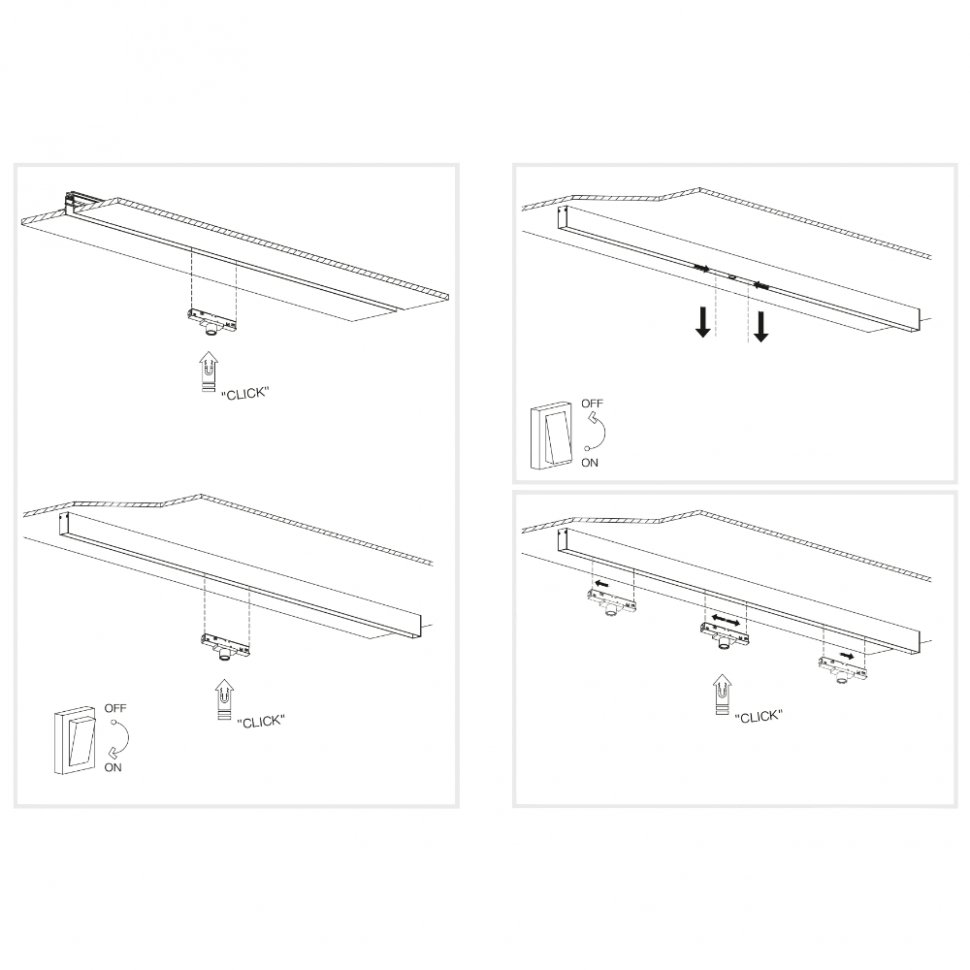 "CLICK"

OFF
ON
"CLICK"

OFF
ON

"CLICK"