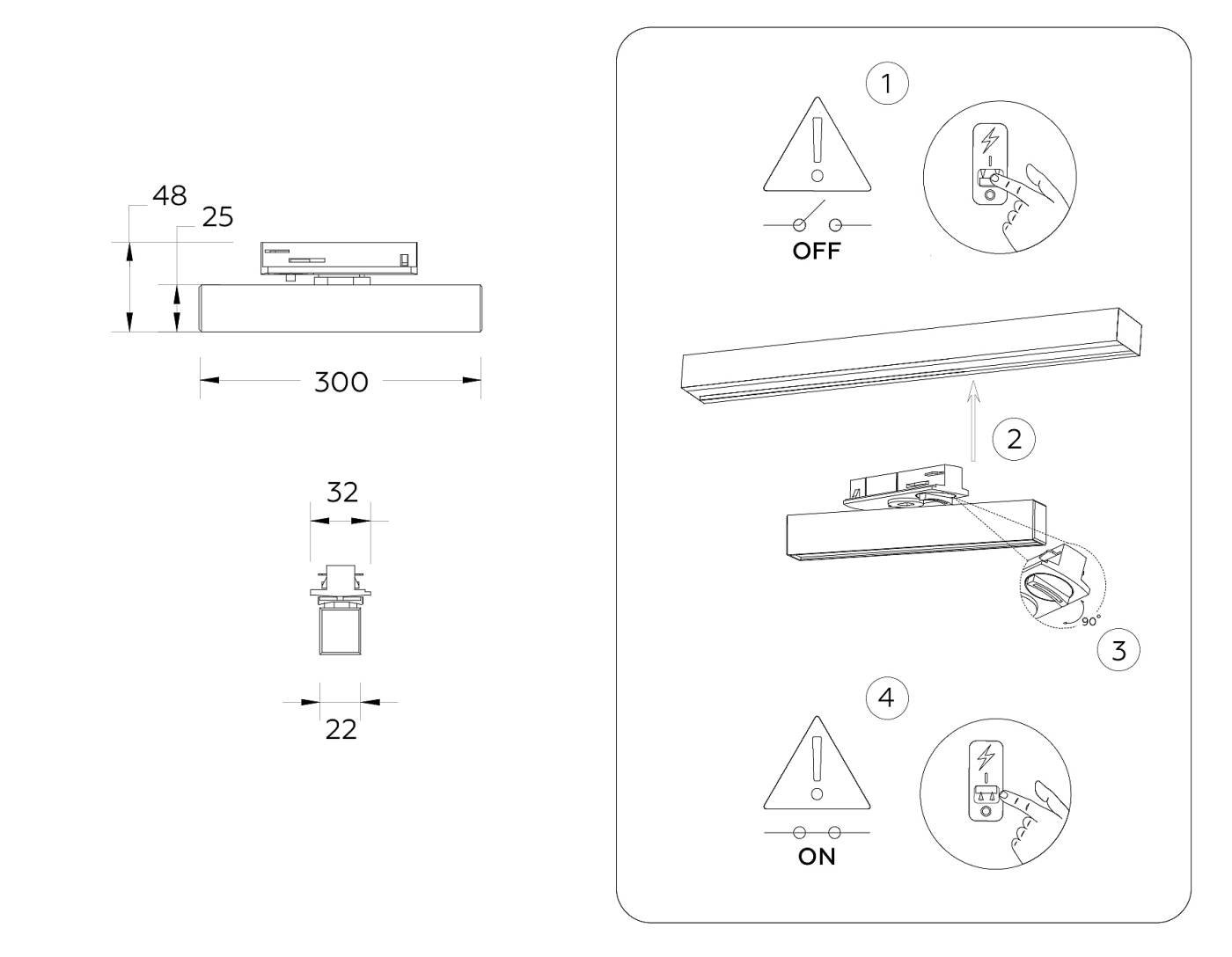 48
25
300
32
22
1
OFF
2
90°
3
4
ON