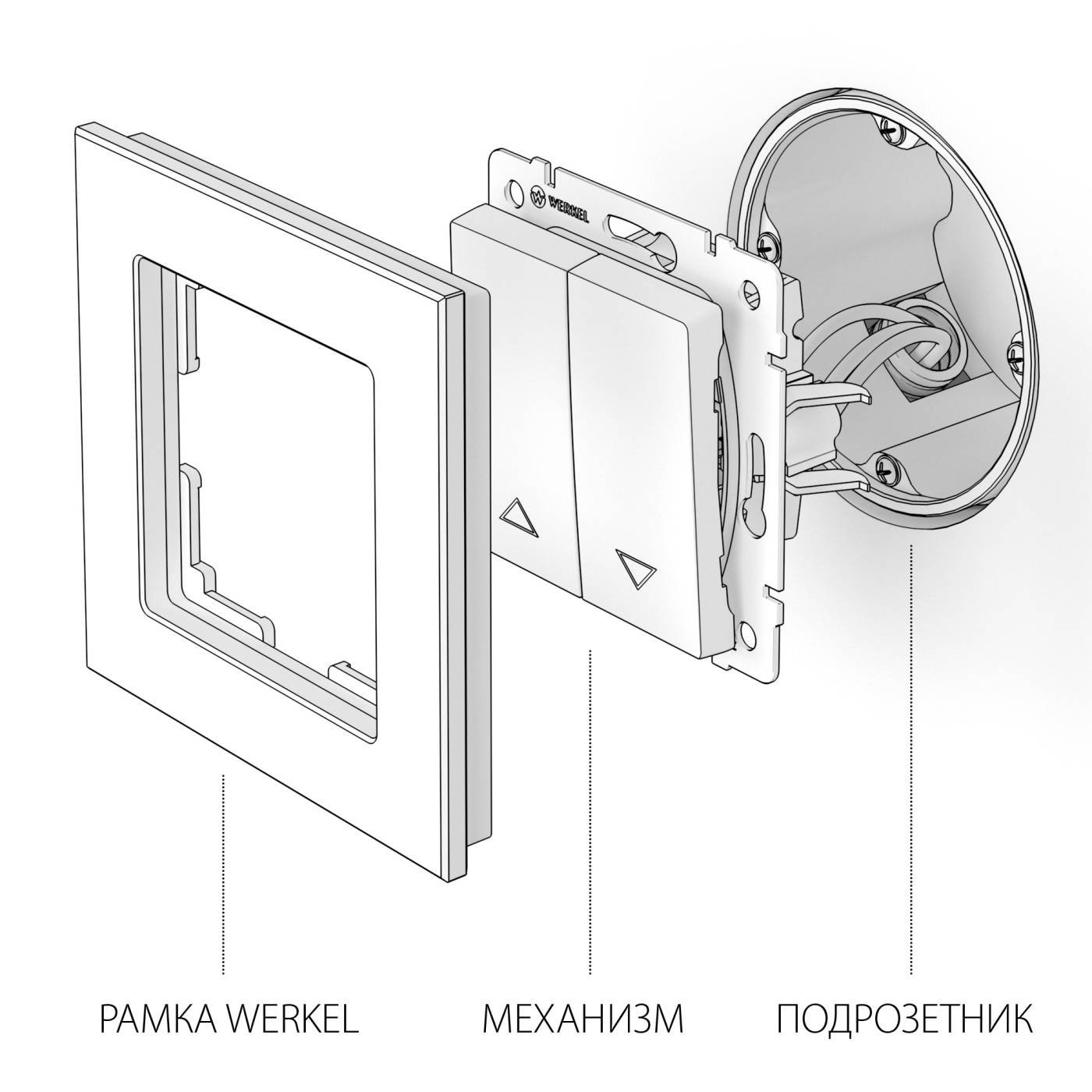 WERKEL

РАМКА WERKEL

МЕХАНИЗМ

ПОДРОЗЕТНИК