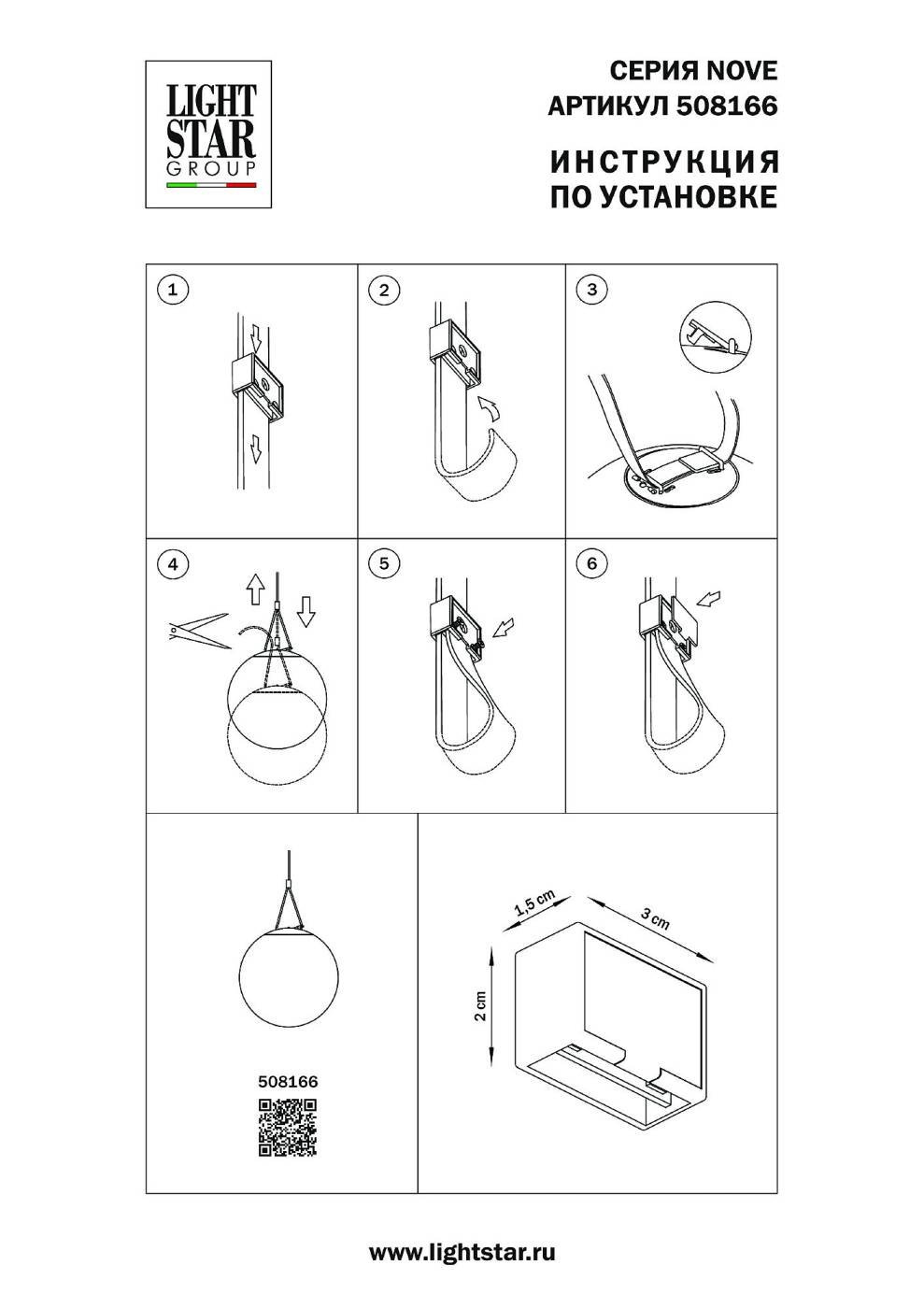 LIGHT STAR GROUP

СЕРИЯ NOVE
АРТИКУЛ 508166

ИНСТРУКЦИЯ
ПО УСТАНОВКЕ

1

2

3

4

5

6

508166

1,5 cm

3 cm

2 cm

www.lightstar.ru