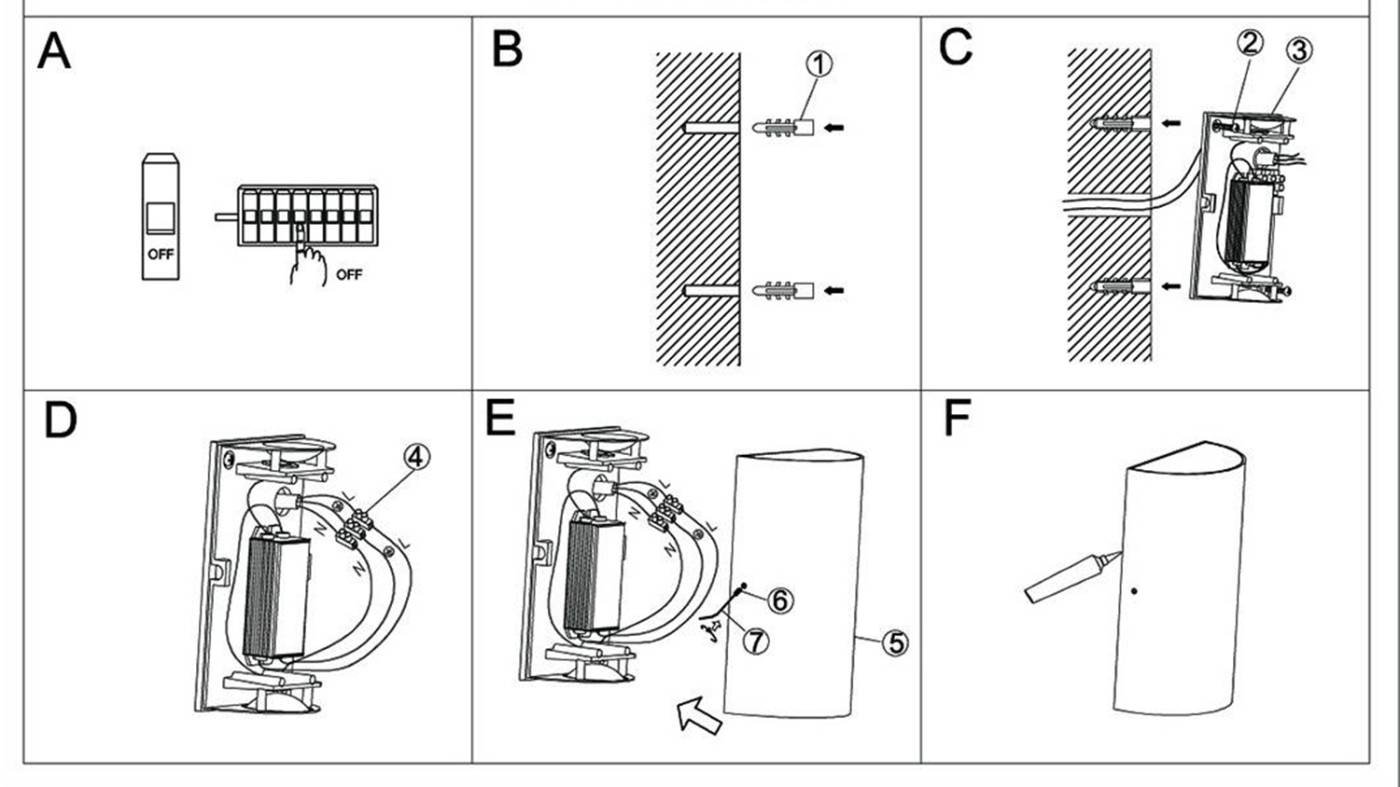 A

OFF

OFF

B

①

C

②
③

D

④

L
N
N
L

E

L
N
N
L
⑥
⑦
⑤

F