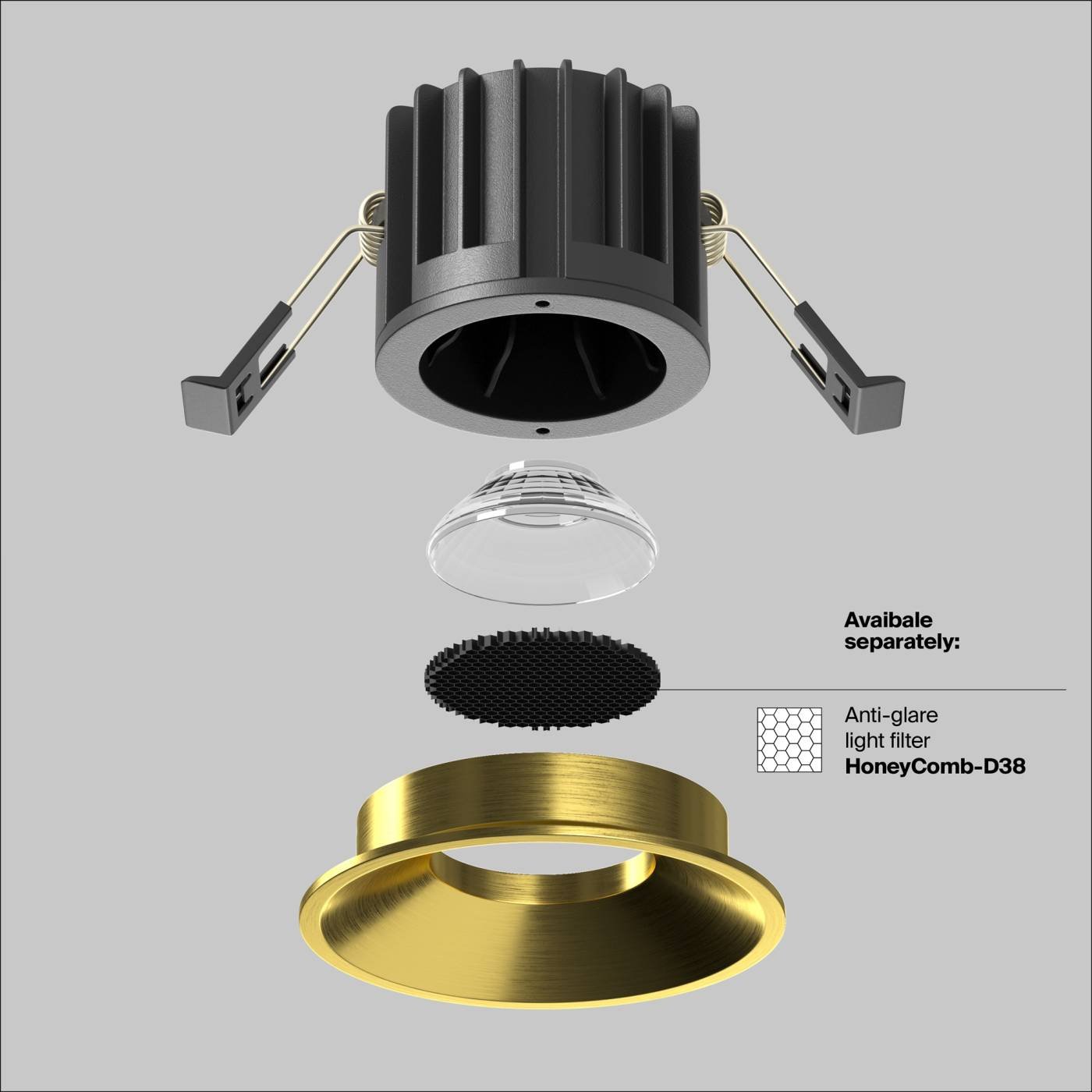 Avaibale separately:

Anti-glare light filter
**HoneyComb-D38**