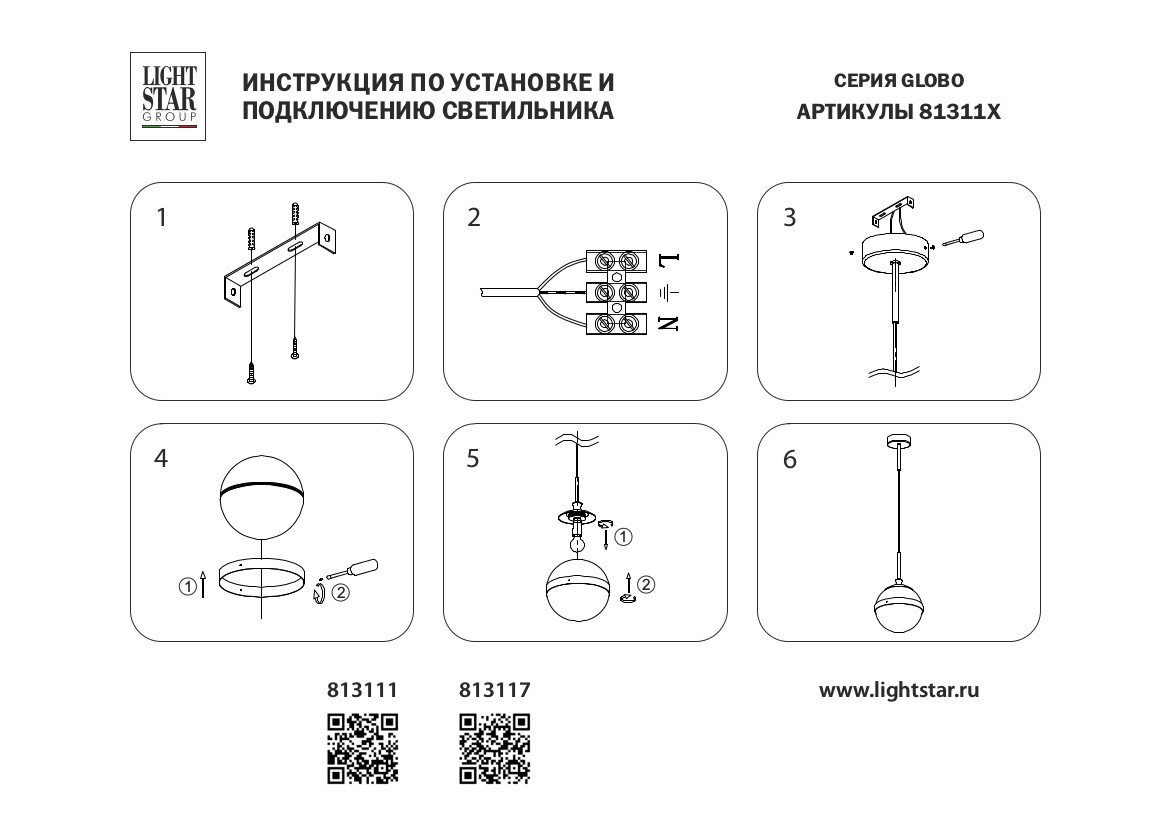 LIGHT STAR GROUP

ИНСТРУКЦИЯ ПО УСТАНОВКЕ И ПОДКЛЮЧЕНИЮ СВЕТИЛЬНИКА

СЕРИЯ GLOBO
АРТИКУЛЫ 81311X

1

2

L
N

3

4

① ②

5

① ②

6

813111 813117

www.lightstar.ru