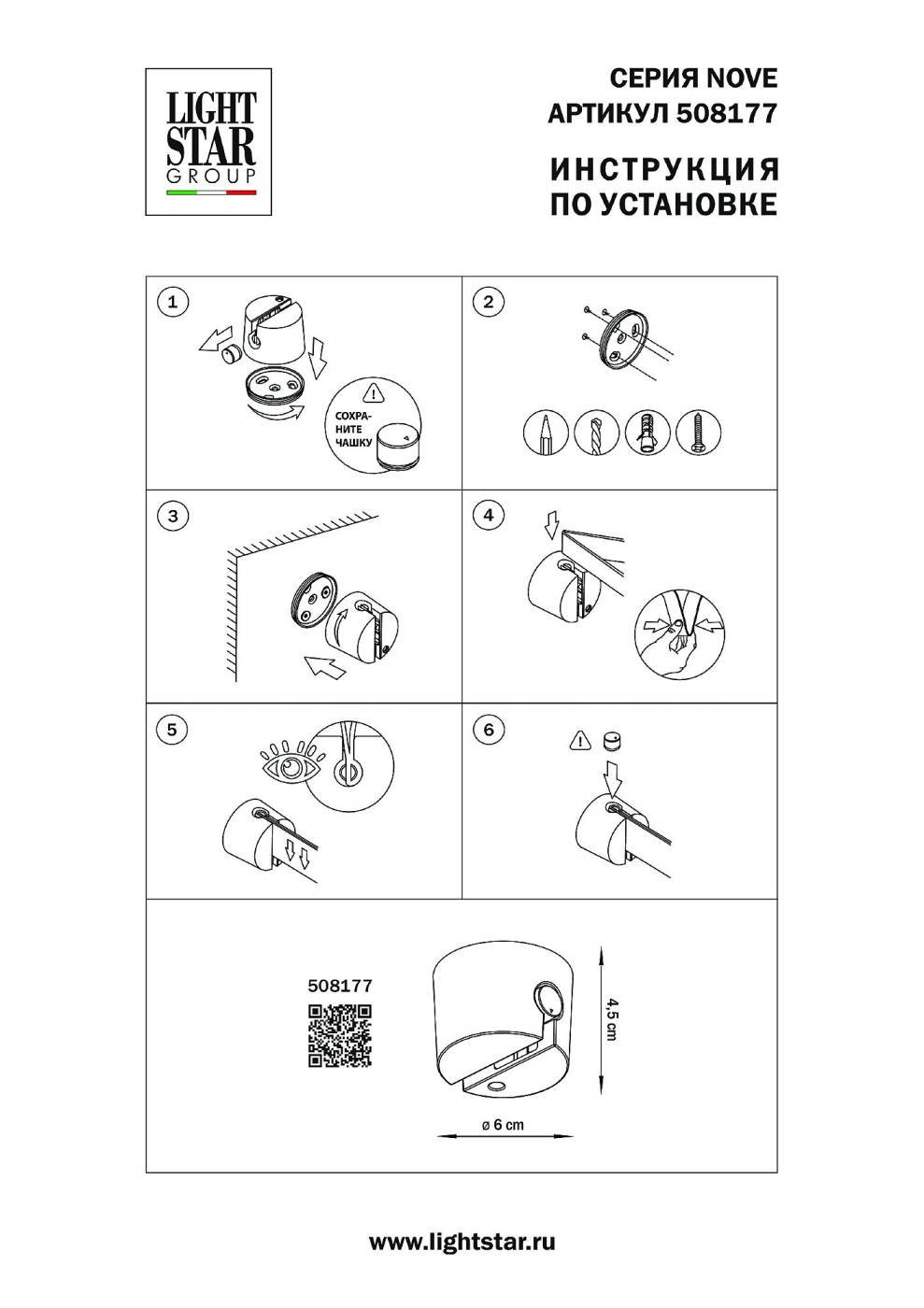 LIGHT STAR GROUP

СЕРИЯ NOVE
АРТИКУЛ 508177

ИНСТРУКЦИЯ
ПО УСТАНОВКЕ

1

СОХРАНИТЕ ЧАШКУ

2

3

4

5

6

508177

4,5 cm

ø 6 cm

www.lightstar.ru