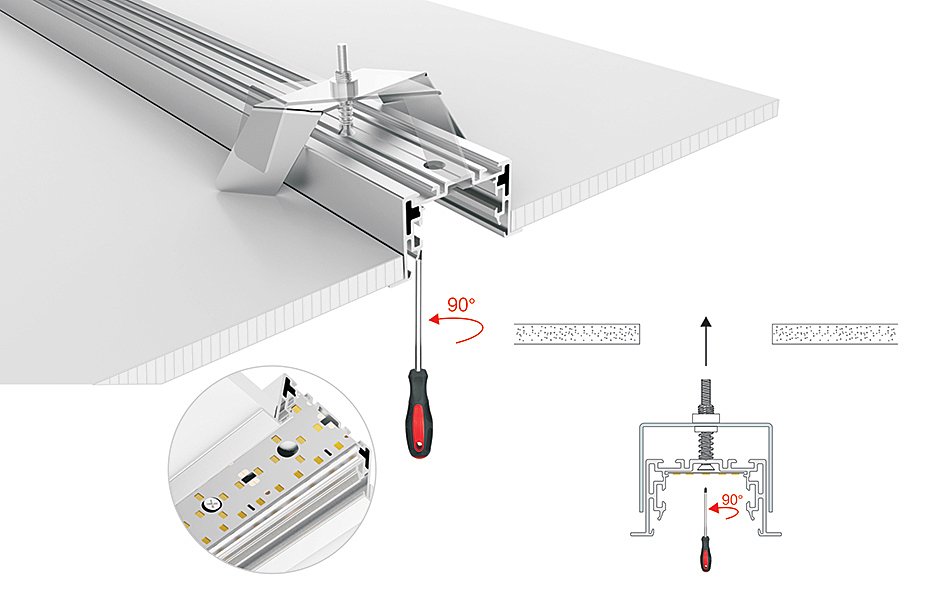 90°

90°