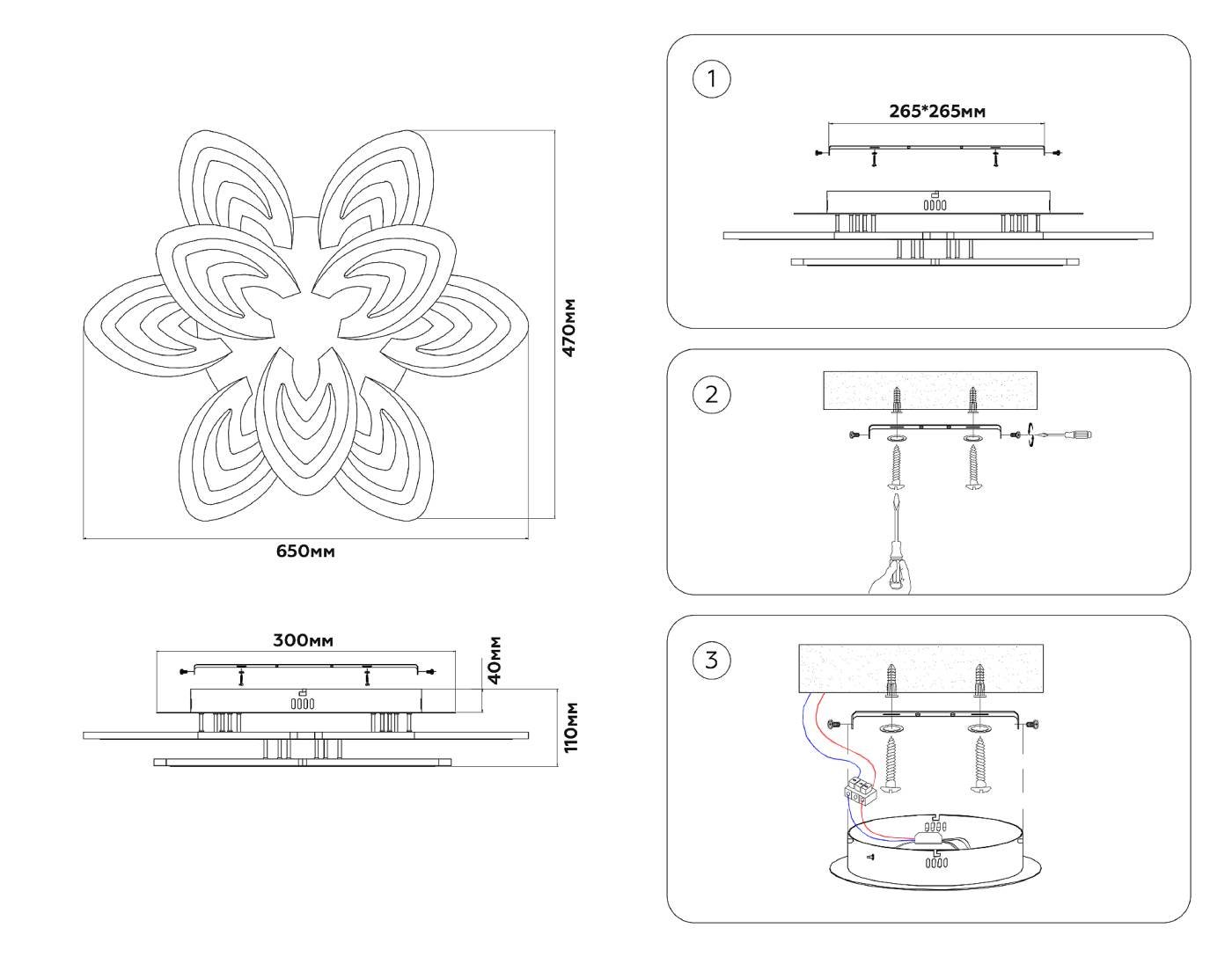 470мм

650мм

300мм

40мм

110мм

1

265*265мм

2

3