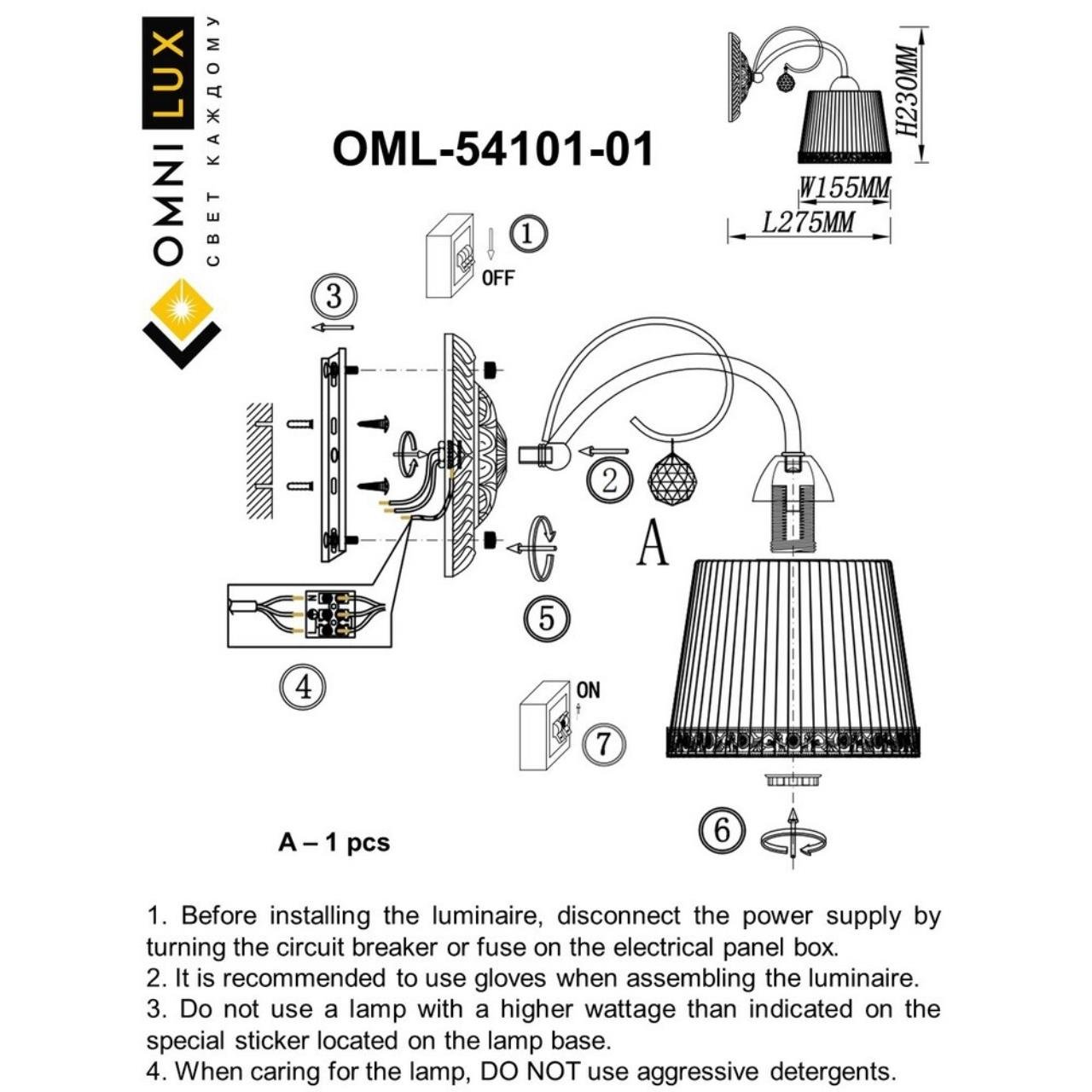 OMNILUX
СВЕТ КАЖДОМУ

OML-54101-01

H230MM
W155MM
L275MM

1
OFF
3
2
A
5
4
ON
7
6

A – 1 pcs

1. Before installing the luminaire, disconnect the power supply by turning the circuit breaker or fuse on the electrical panel box.
2. It is recommended to use gloves when assembling the luminaire.
3. Do not use a lamp with a higher wattage than indicated on the special sticker located on the lamp base.
4. When caring for the lamp, DO NOT use aggressive detergents.