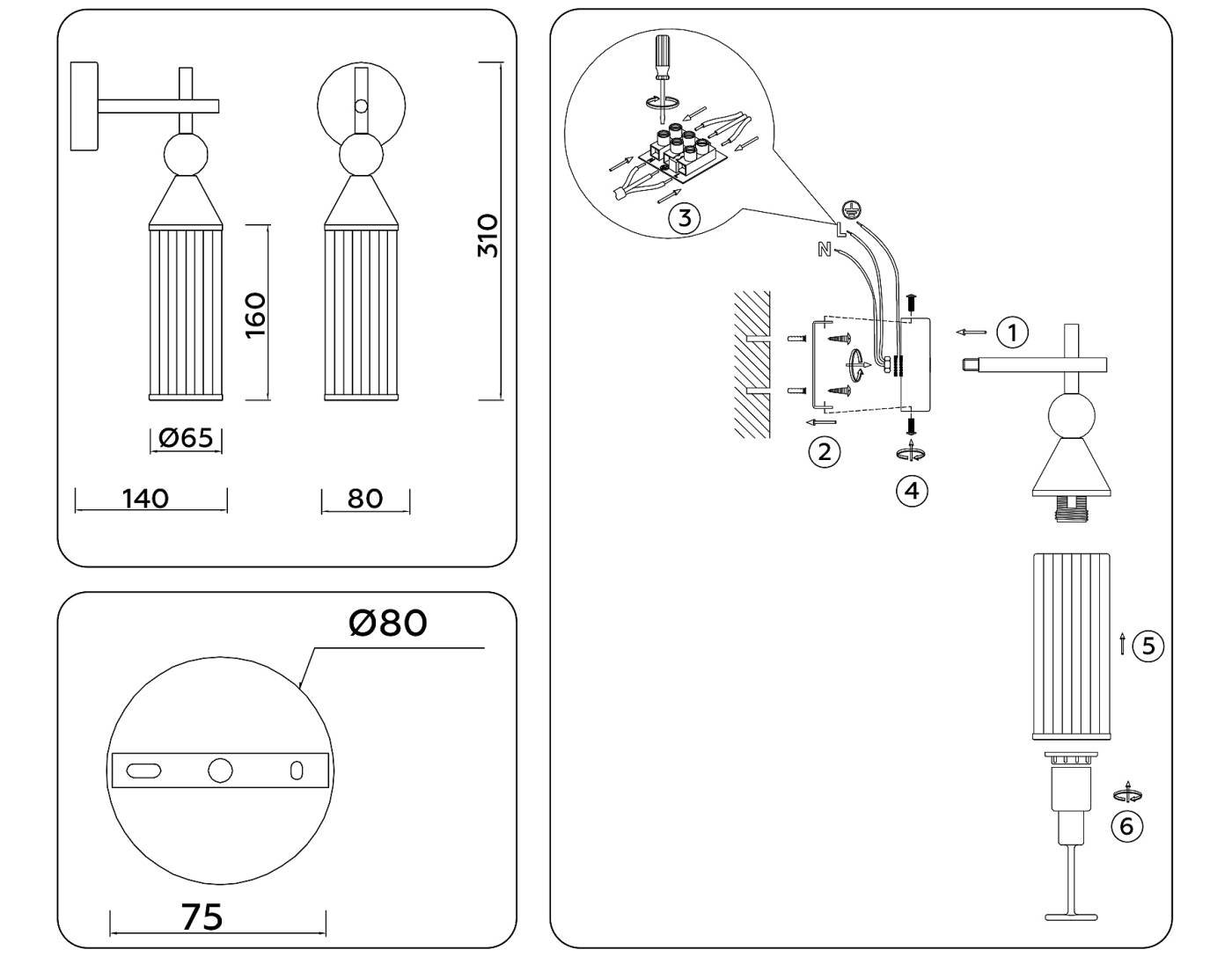 310

160

Ø65

140

80

Ø80

75

3

L

N

1

2

4

5

6