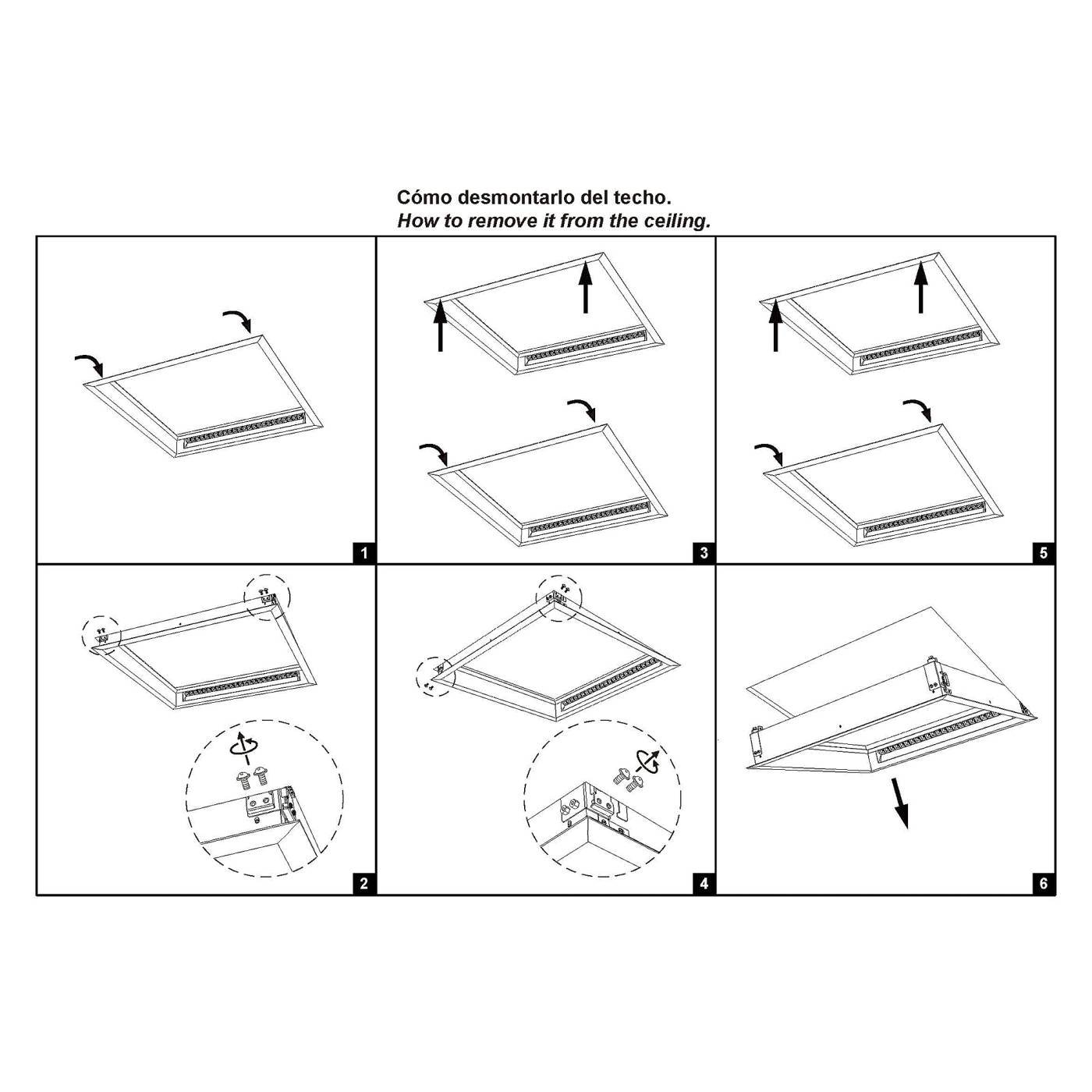 Cómo desmontarlo del techo.
How to remove it from the ceiling.

1

3

5

2

4

6