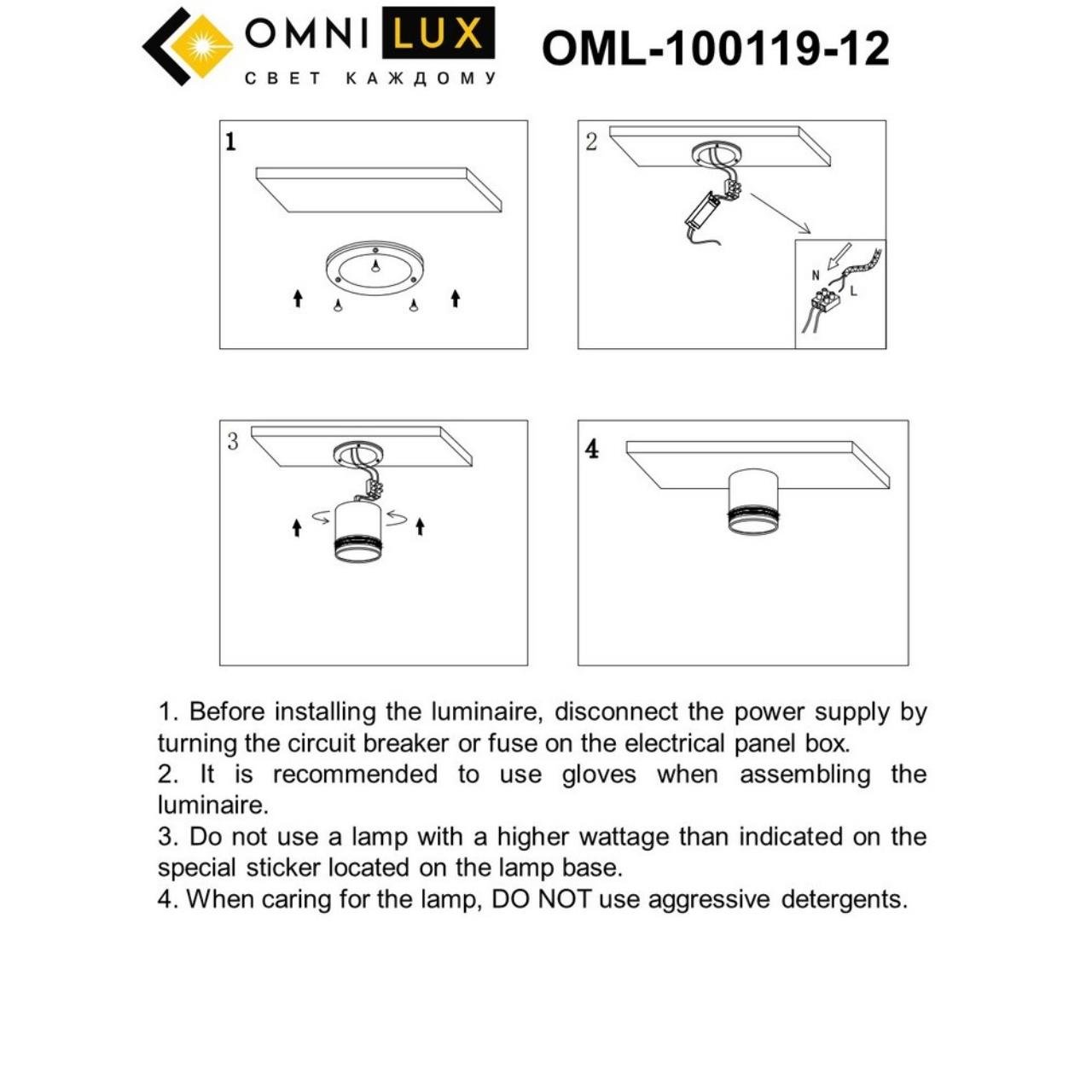 OMNI LUX
СВЕТ КАЖДОМУ

OML-100119-12

1

2

N

L

3

4

1. Before installing the luminaire, disconnect the power supply by turning the circuit breaker or fuse on the electrical panel box.
2. It is recommended to use gloves when assembling the luminaire.
3. Do not use a lamp with a higher wattage than indicated on the special sticker located on the lamp base.
4. When caring for the lamp, DO NOT use aggressive detergents.