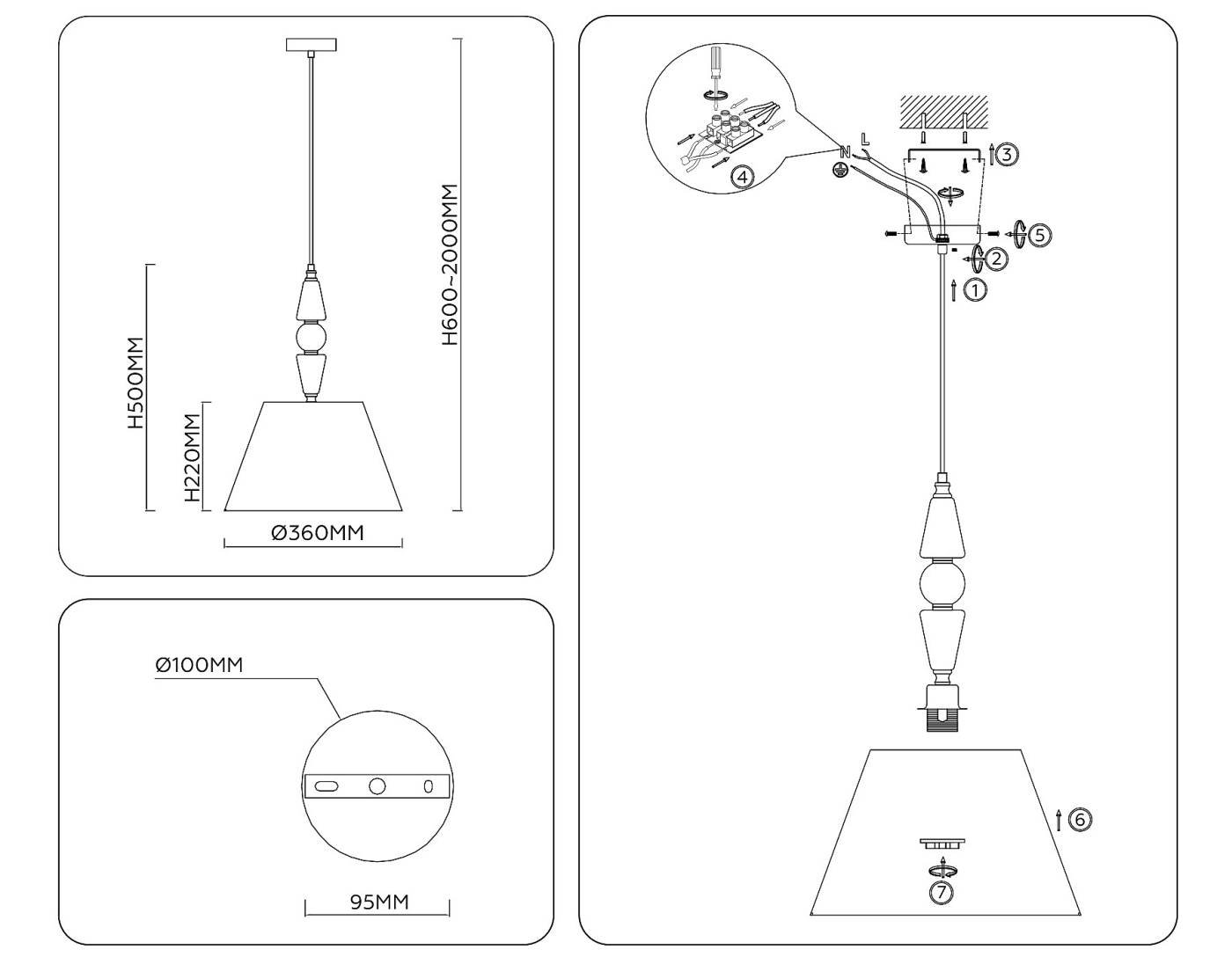 H600~2000MM

H500MM

H220MM

Ø360MM

Ø100MM

95MM

N L

4

3

5

2

1

6

7