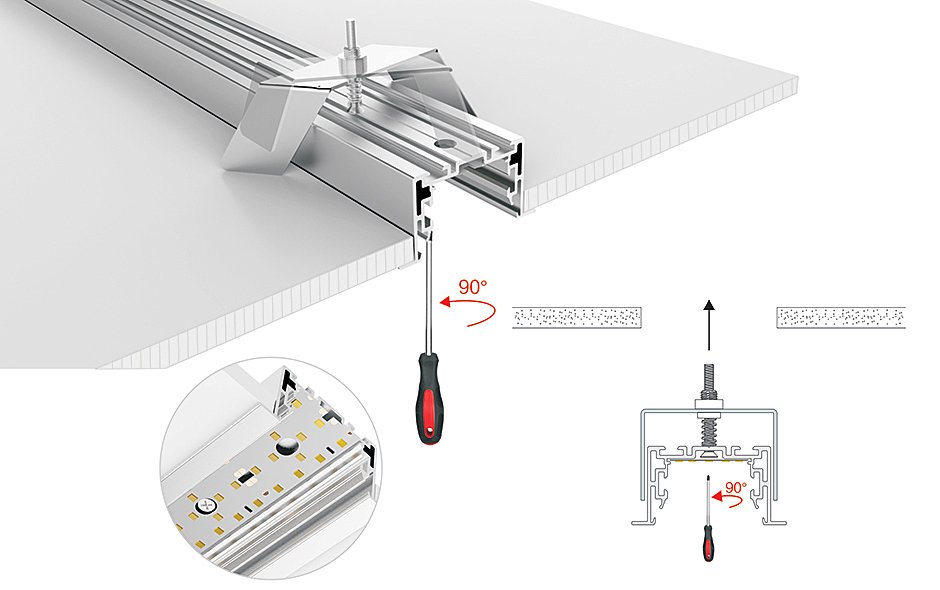 90°

90°