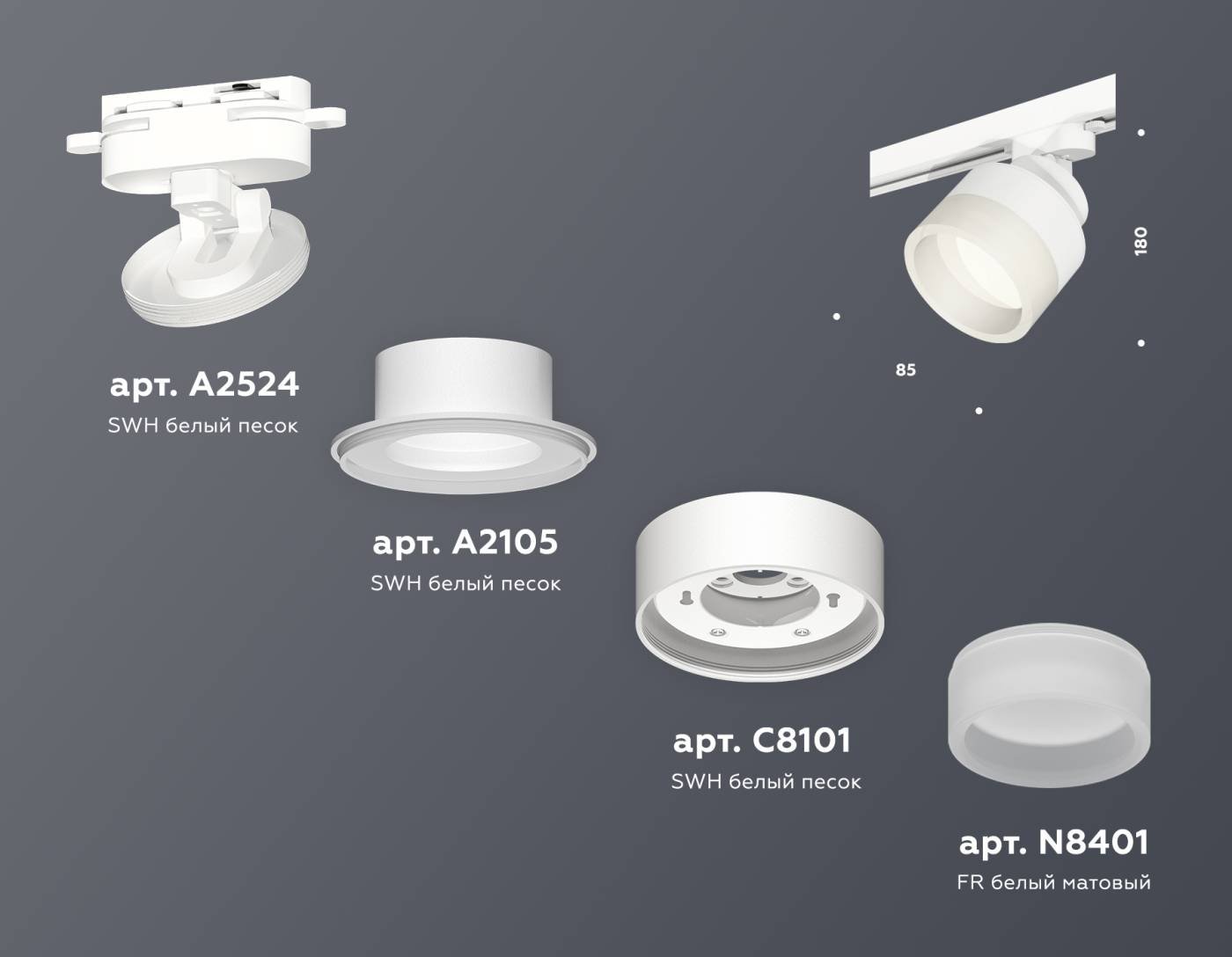 180

85

арт. A2524
SWH белый песок

арт. A2105
SWH белый песок

арт. C8101
SWH белый песок

арт. N8401
FR белый матовый