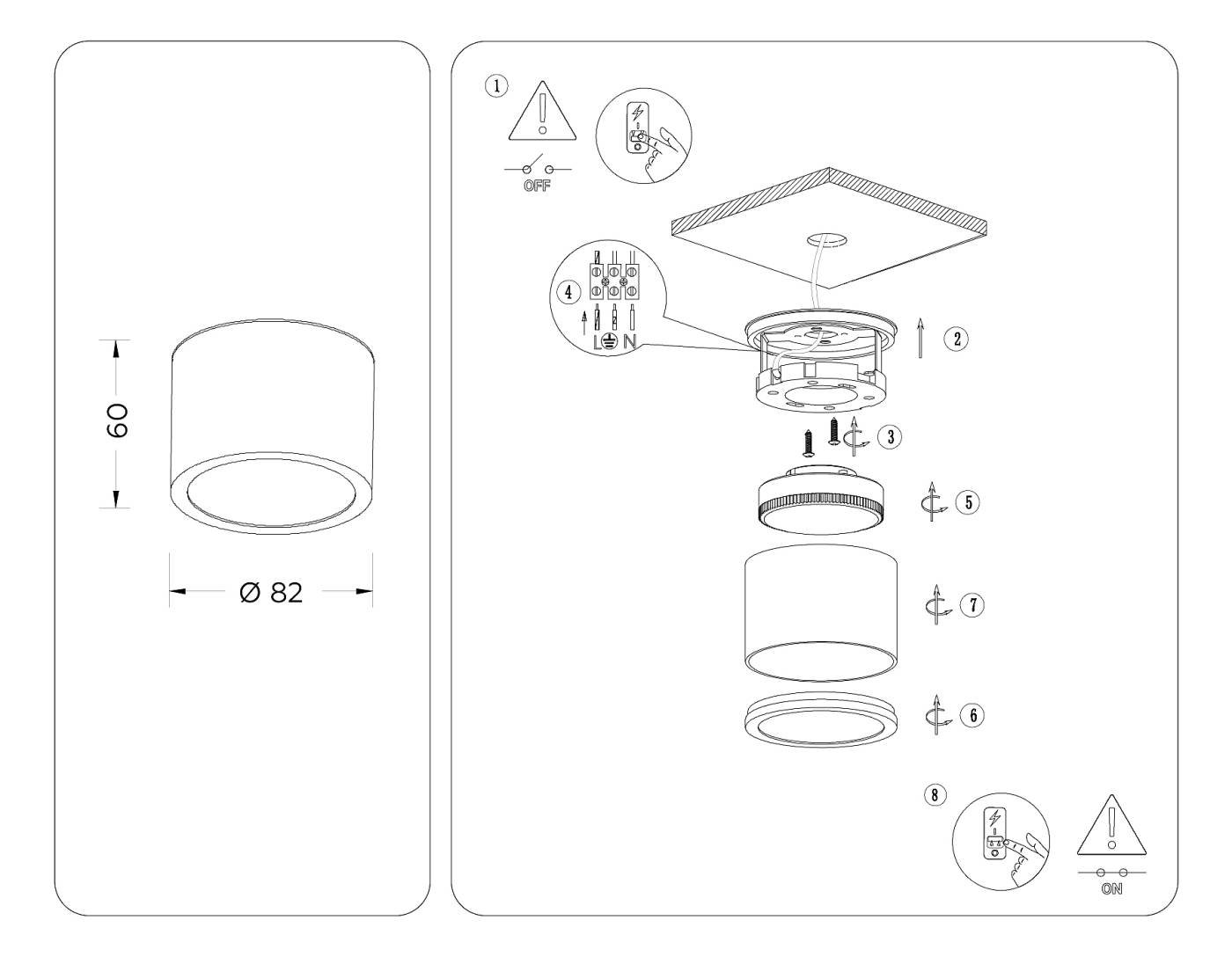 60

Ø 82

1

OFF

4

L N

2

3

5

7

6

8

ON