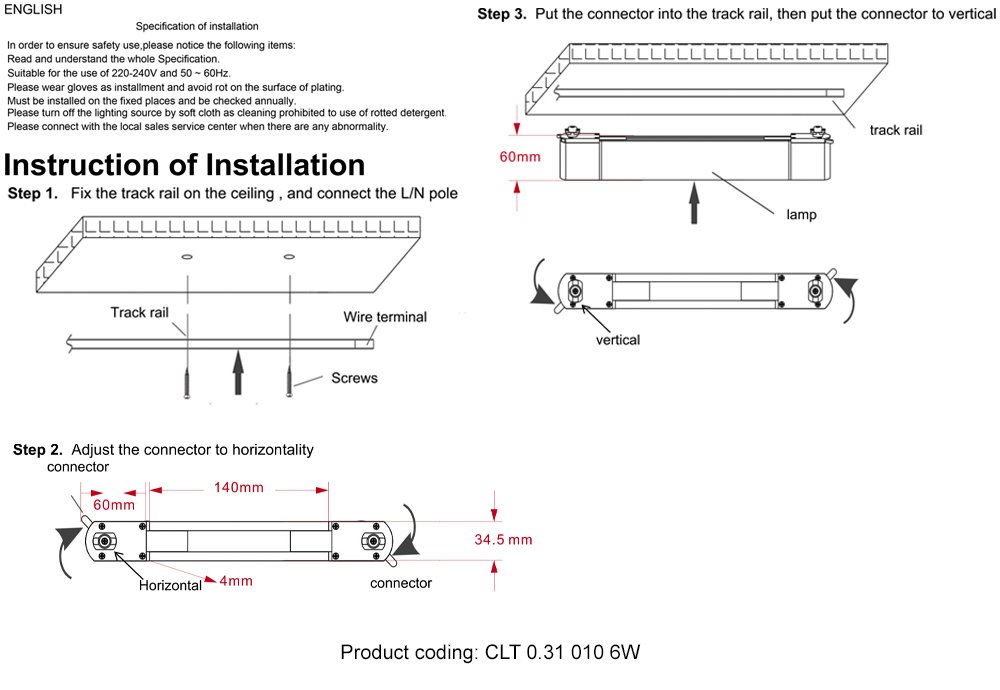 ENGLISH

Specification of installation

In order to ensure safety use,please notice the following items:
Read and understand the whole Specification.
Suitable for the use of 220-240V and 50 ~ 60Hz.
Please wear gloves as installment and avoid rot on the surface of plating.
Must be installed on the fixed places and be checked annually.
Please turn off the lighting source by soft cloth as cleaning prohibited to use of rotted detergent.
Please connect with the local sales service center when there are any abnormality.

Instruction of Installation

Step 1. Fix the track rail on the ceiling , and connect the L/N pole

Track rail
Wire terminal
Screws

Step 2. Adjust the connector to horizontality
connector
60mm
140mm
34.5 mm
Horizontal
4mm
connector

Step 3. Put the connector into the track rail, then put the connector to vertical

track rail
60mm
lamp
vertical

Product coding: CLT 0.31 010 6W