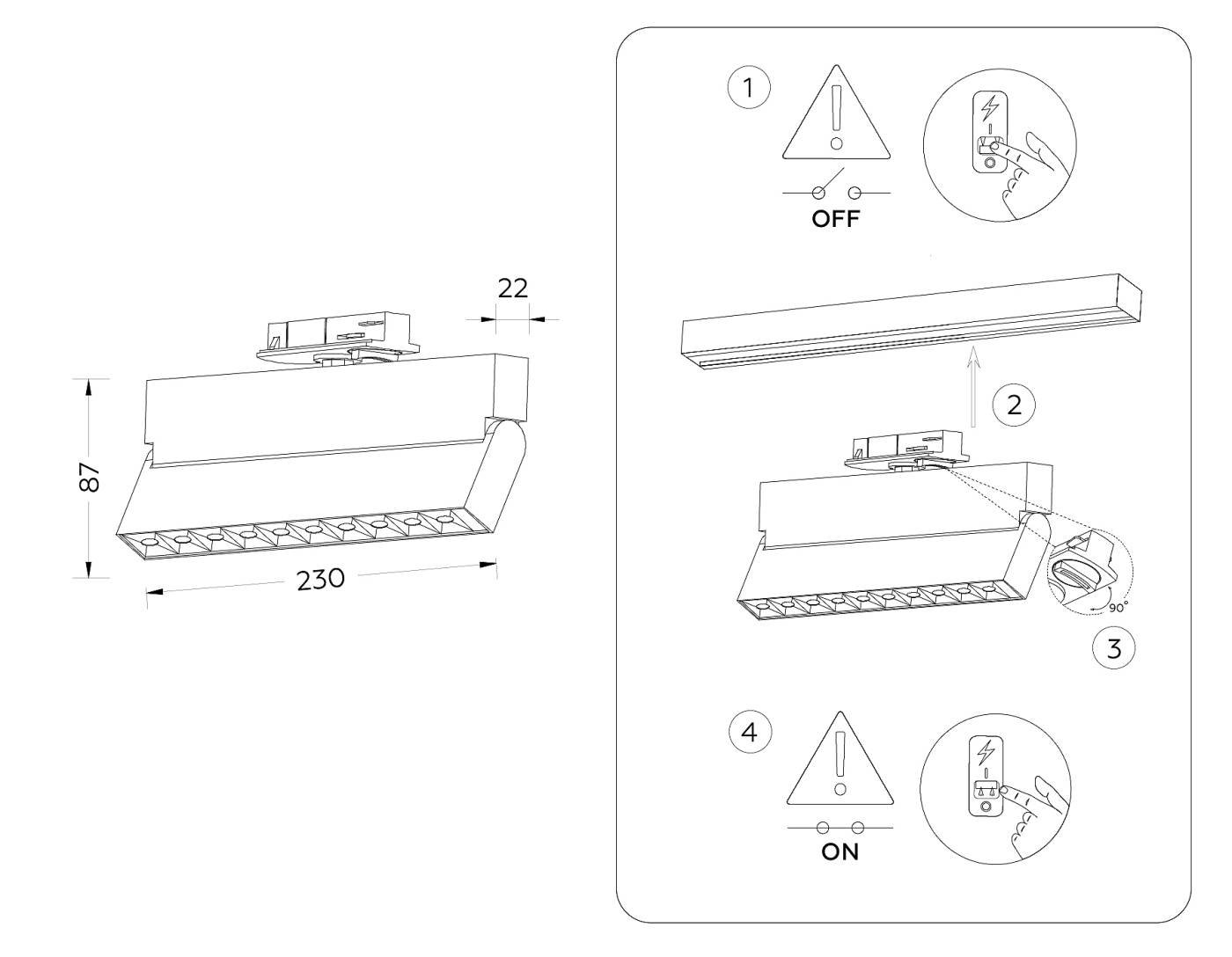 22

87

230

1

OFF

2

90°

3

4

ON