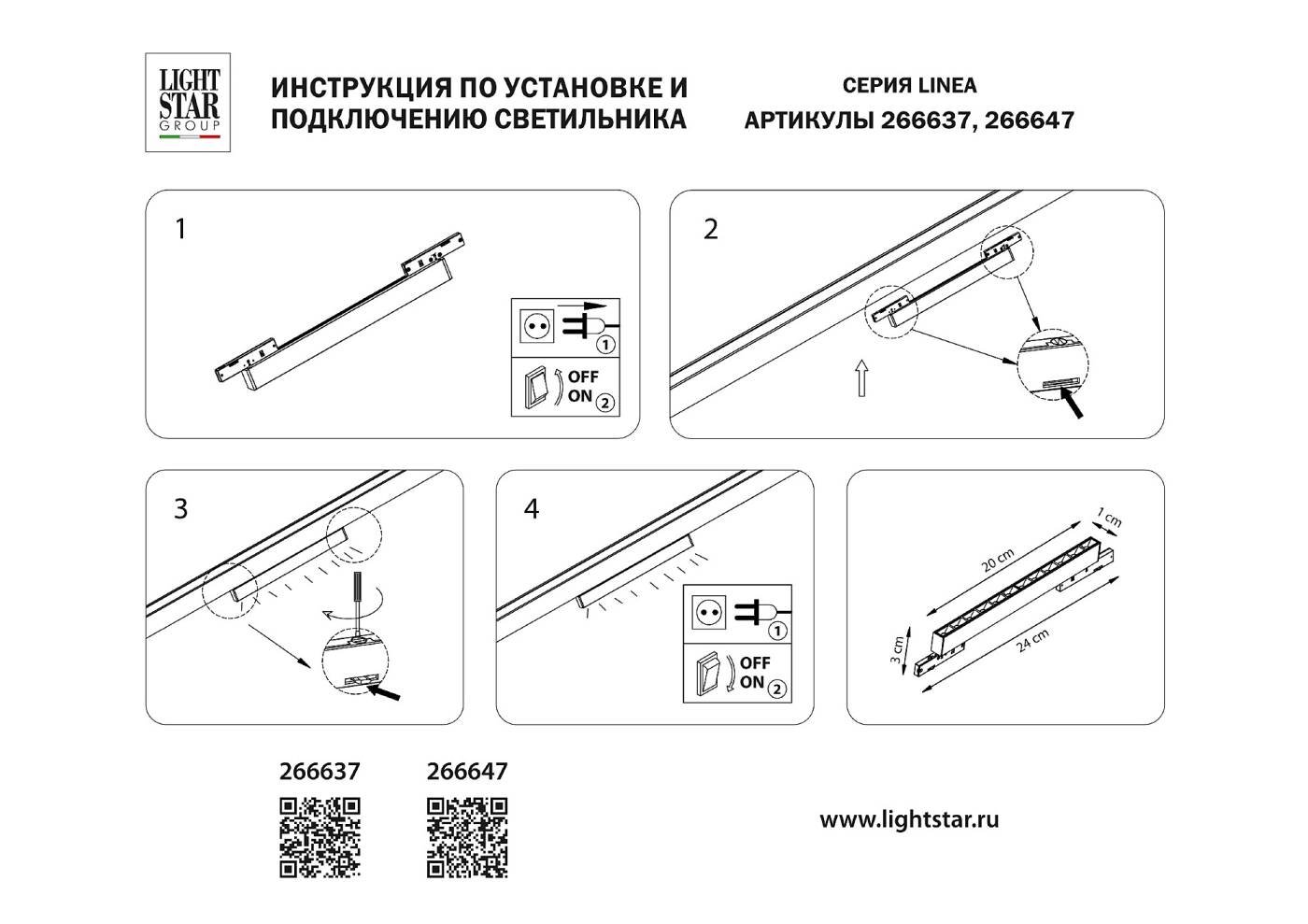 LIGHT STAR GROUP

ИНСТРУКЦИЯ ПО УСТАНОВКЕ И ПОДКЛЮЧЕНИЮ СВЕТИЛЬНИКА

СЕРИЯ LINEA
АРТИКУЛЫ 266637, 266647

1

1
OFF
ON 2

2

3

4

1
OFF
ON 2

1 cm
20 cm
3 cm
24 cm

266637

266647

www.lightstar.ru