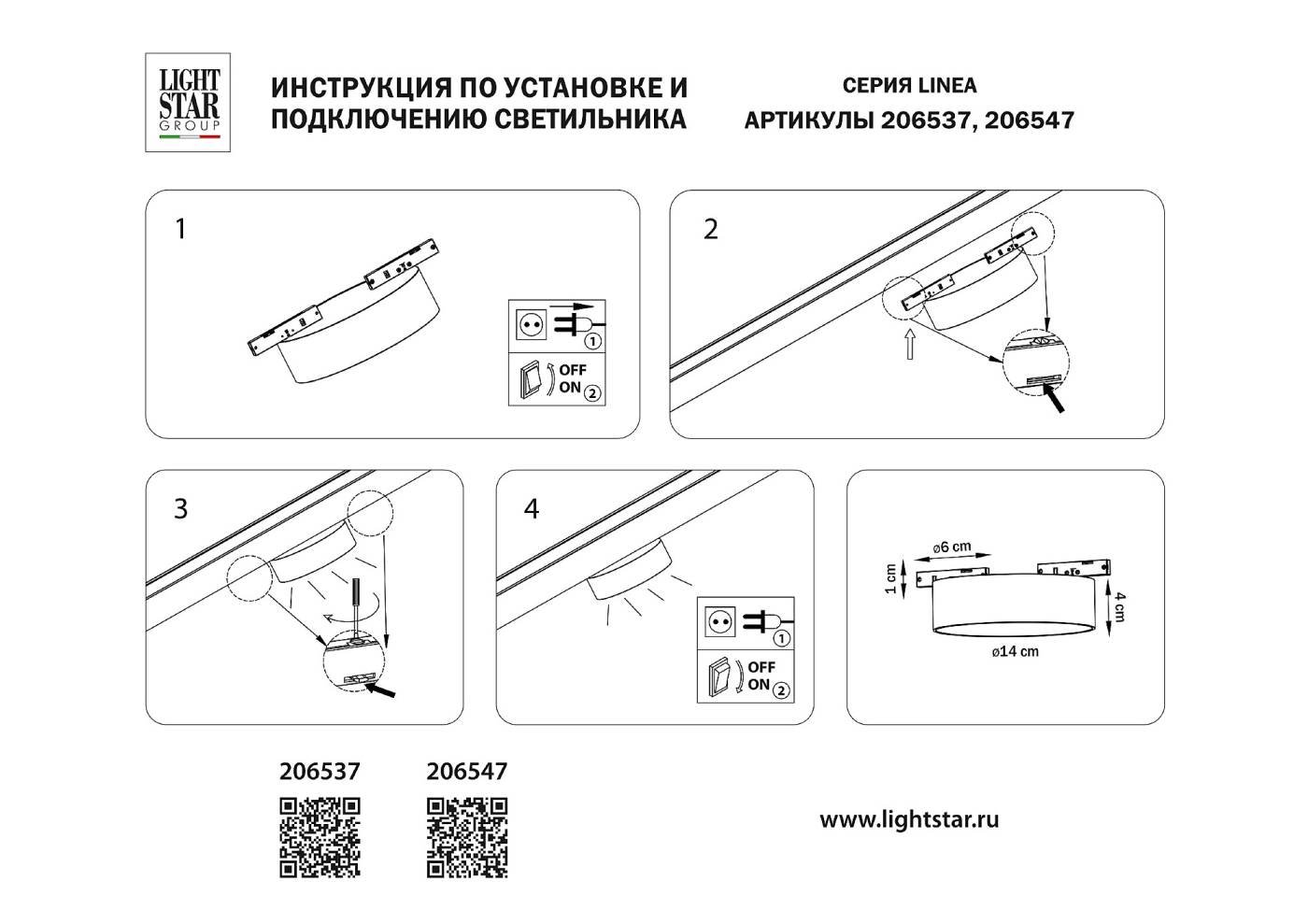 LIGHT STAR GROUP

ИНСТРУКЦИЯ ПО УСТАНОВКЕ И ПОДКЛЮЧЕНИЮ СВЕТИЛЬНИКА

СЕРИЯ LINEA
АРТИКУЛЫ 206537, 206547

1

①
OFF
ON ②

2

3

4

①
OFF
ON ②

ø6 cm
1 cm
4 cm
ø14 cm

206537

206547

www.lightstar.ru