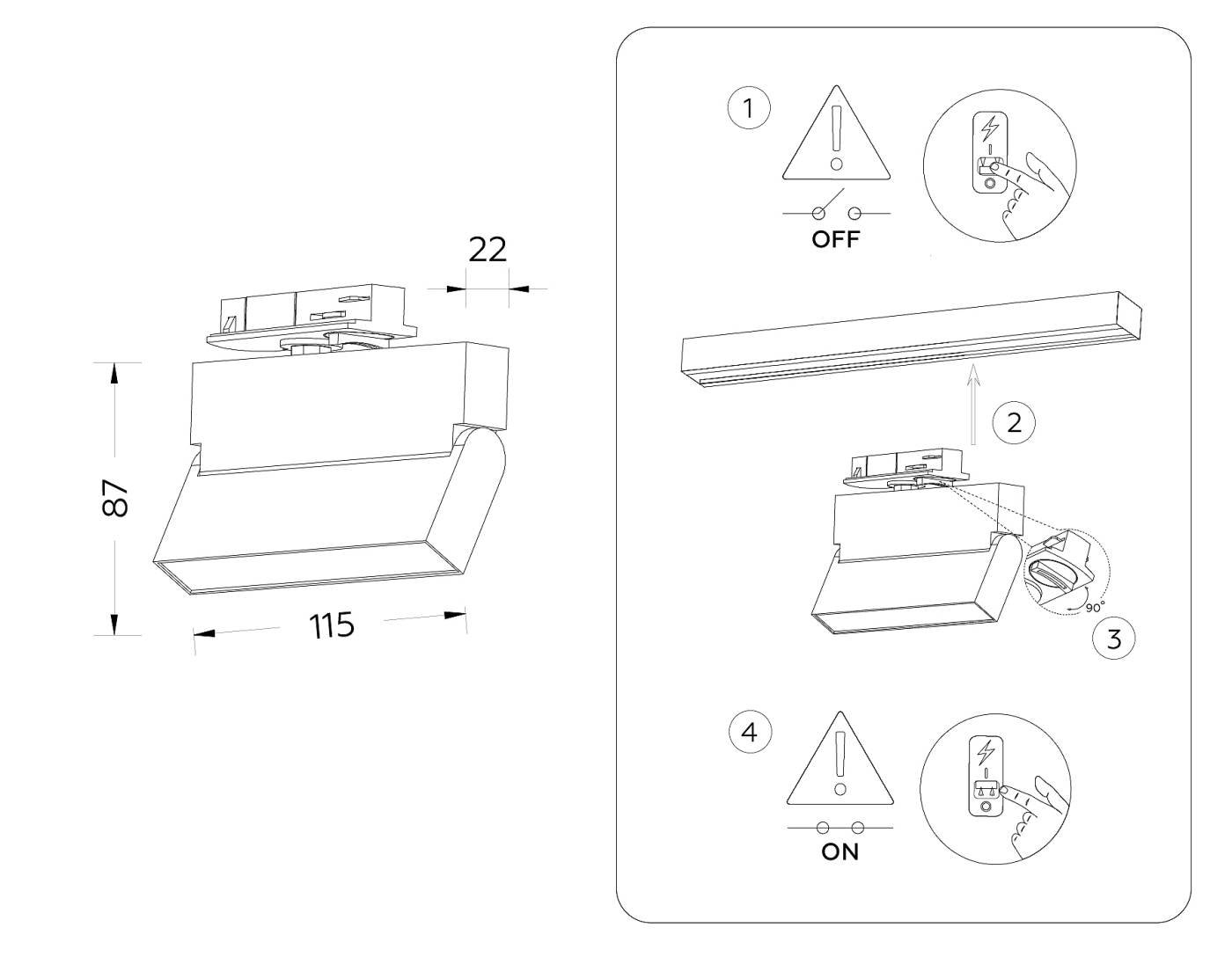 22

87

115

1

OFF

2

90°

3

4

ON