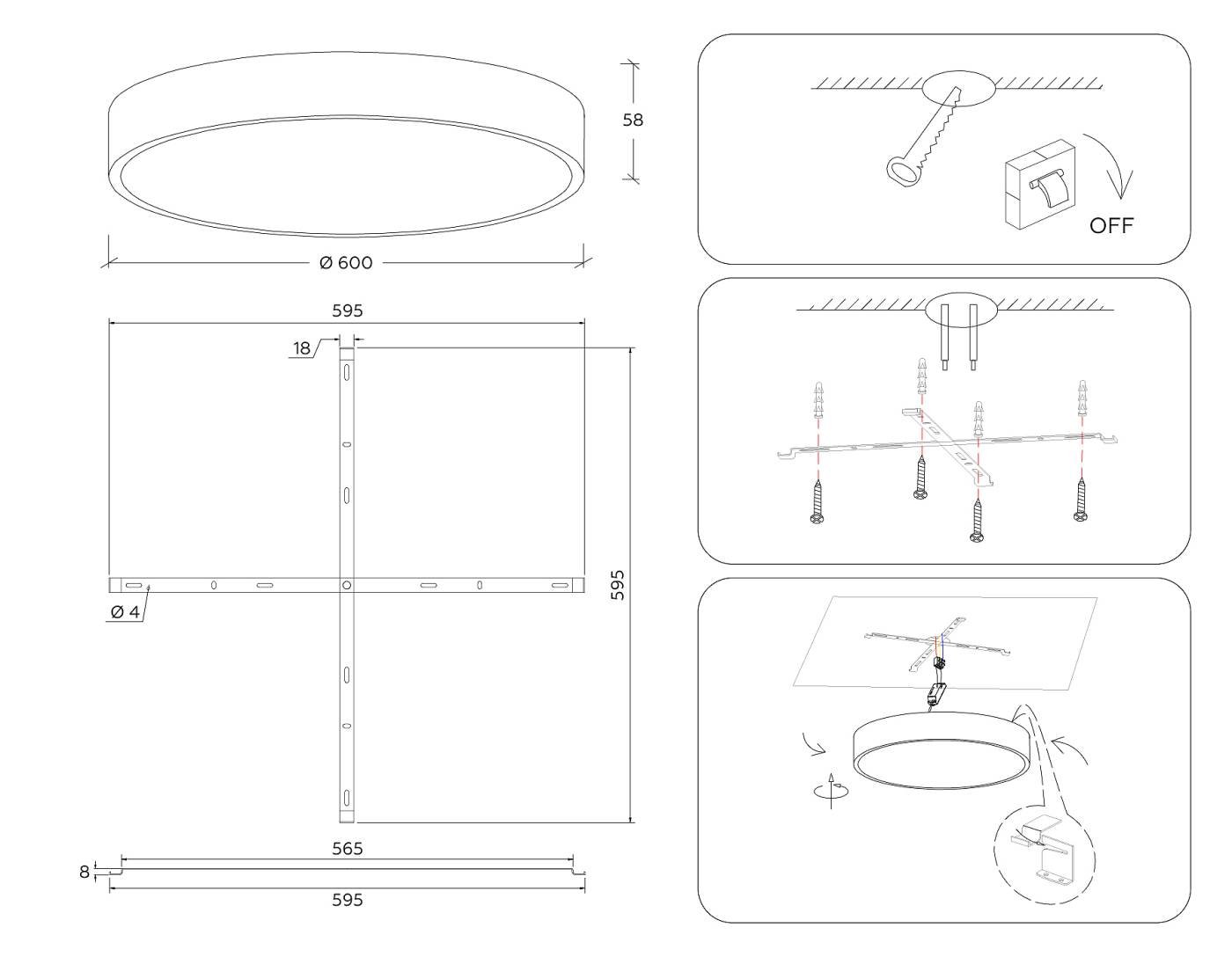 58

Ø 600

595

18

595

Ø 4

565

8

595

OFF