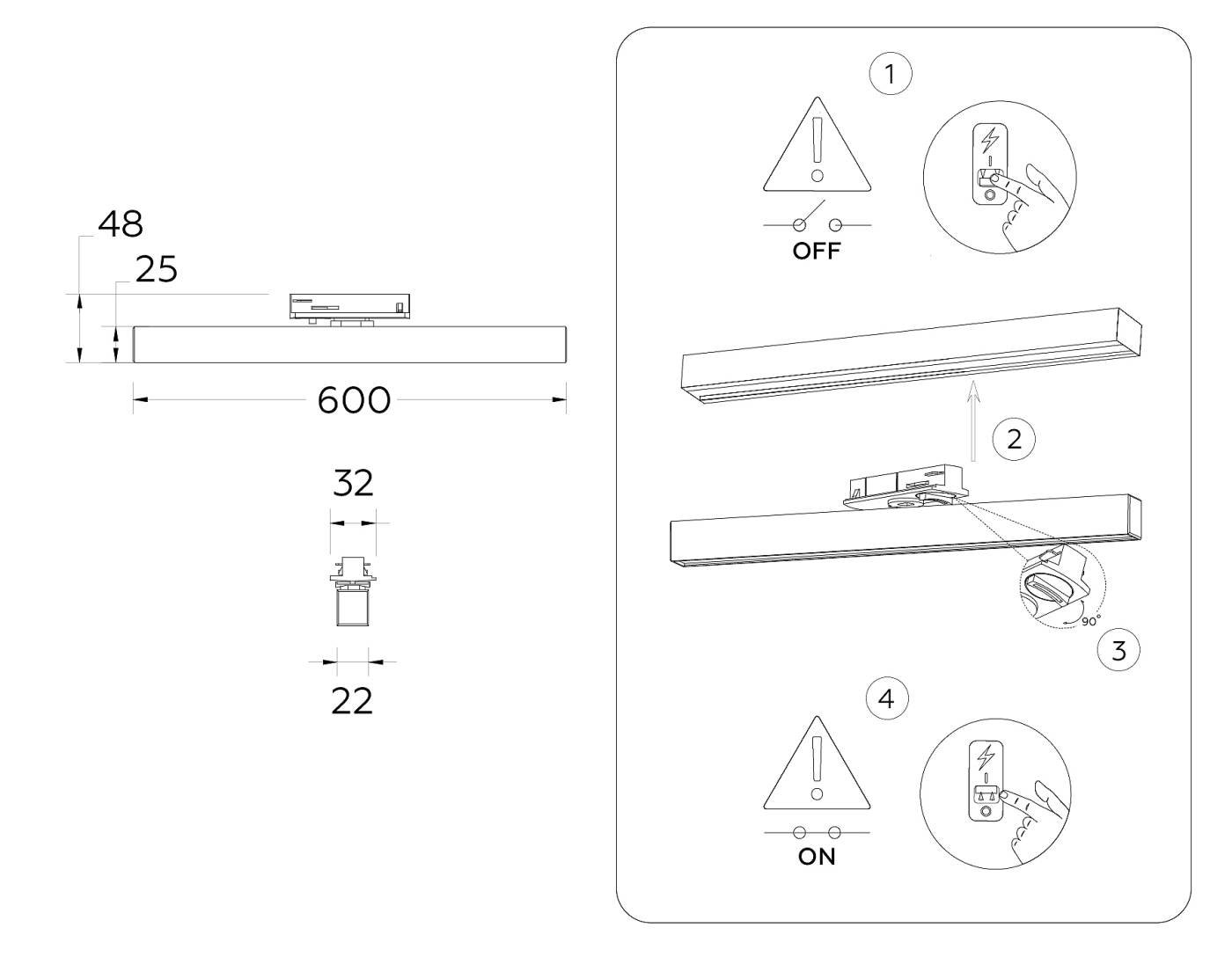 48
25
600
32
22

1
OFF
2
90°
3
4
ON