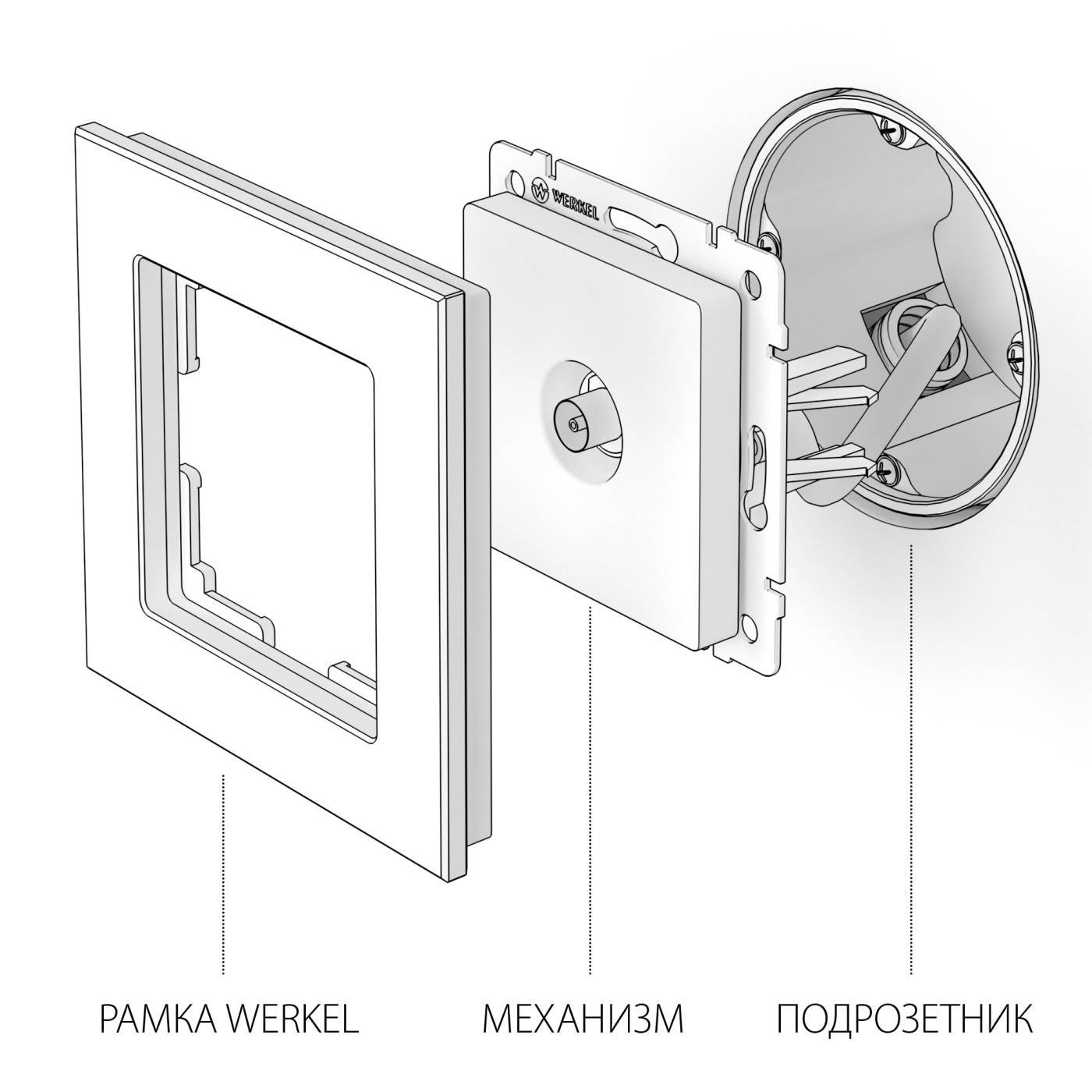 WERKEL

РАМКА WERKEL

МЕХАНИЗМ

ПОДРОЗЕТНИК