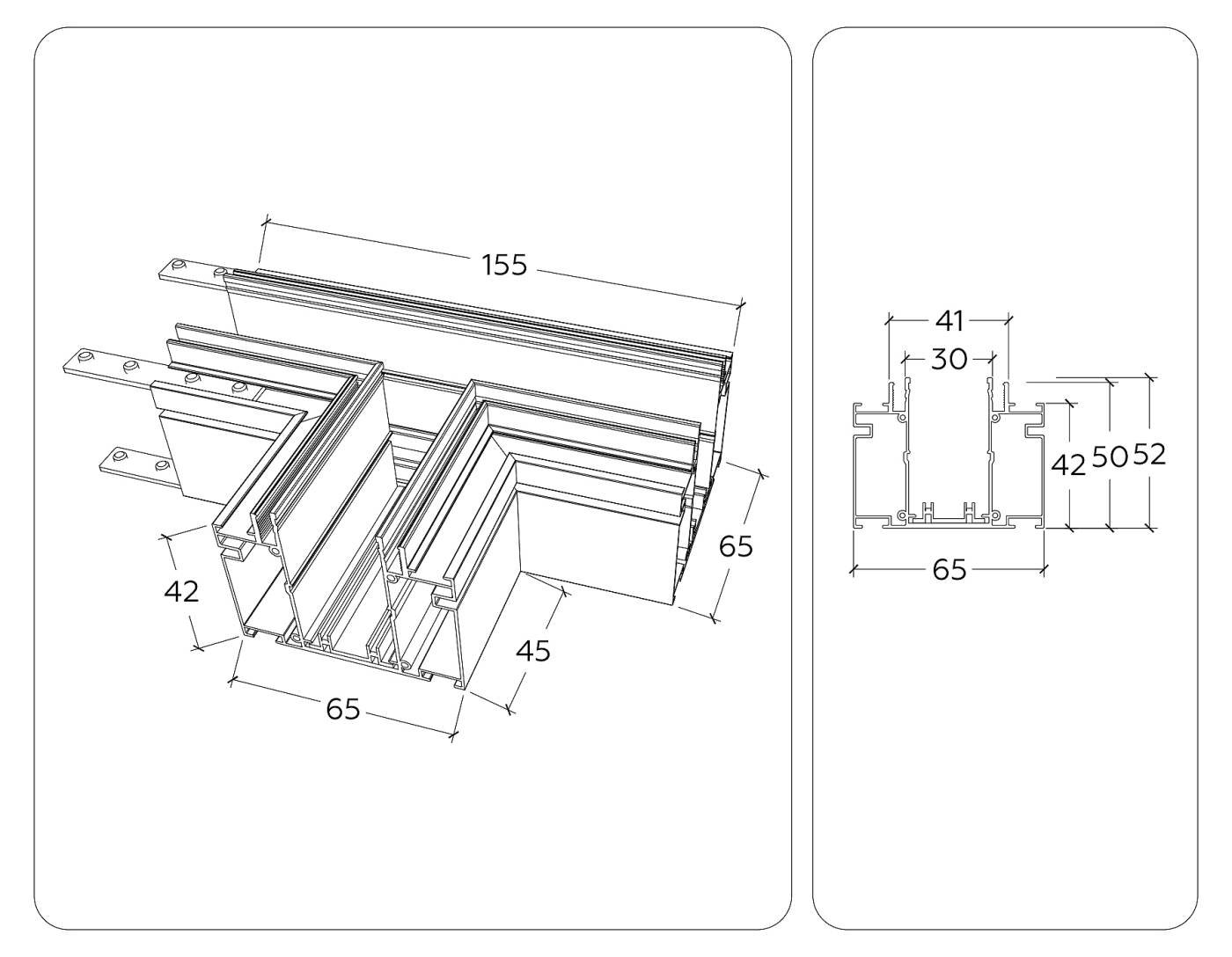 155
65
42
45
65

41
30
42
50
52
65