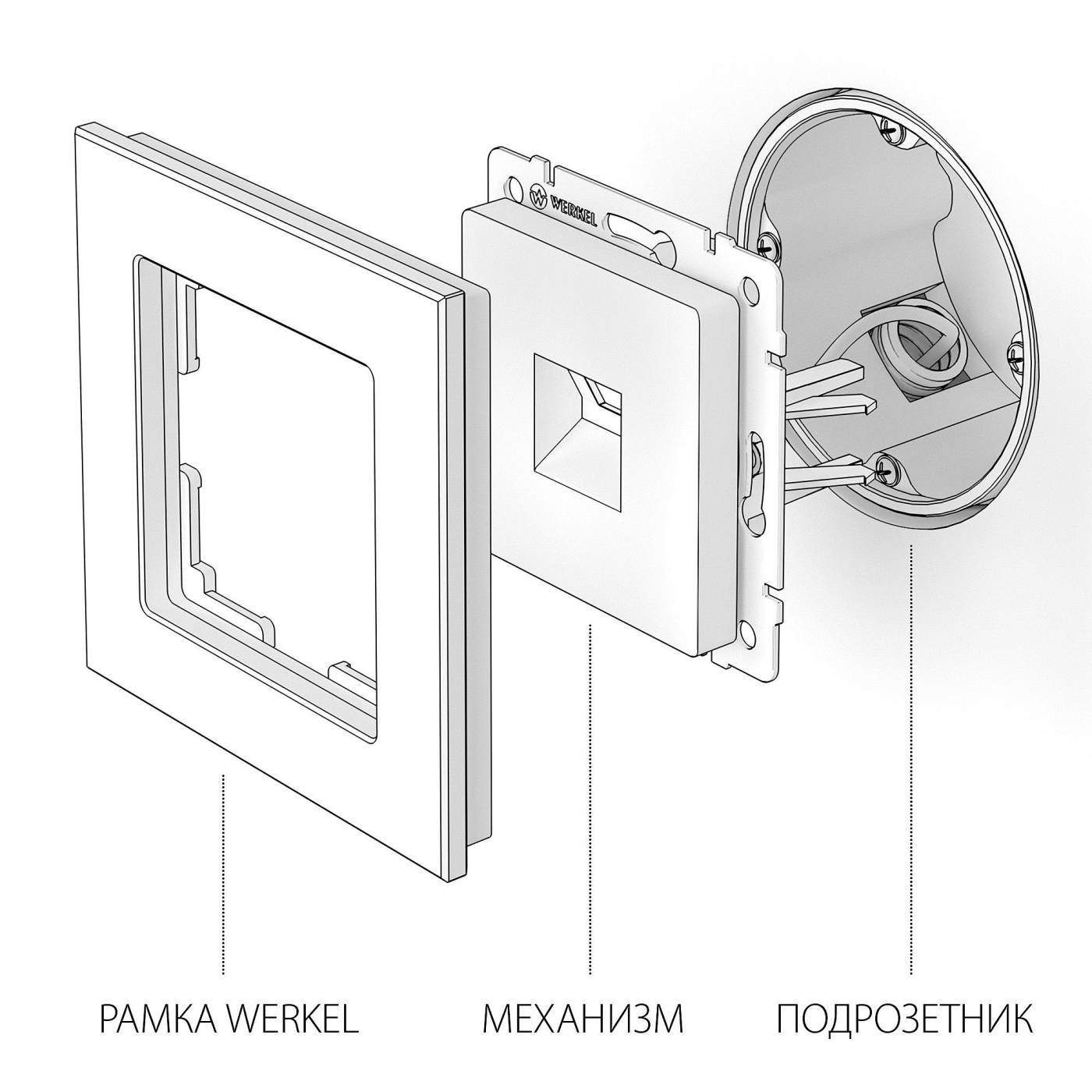 WERKEL

РАМКА WERKEL

МЕХАНИЗМ

ПОДРОЗЕТНИК