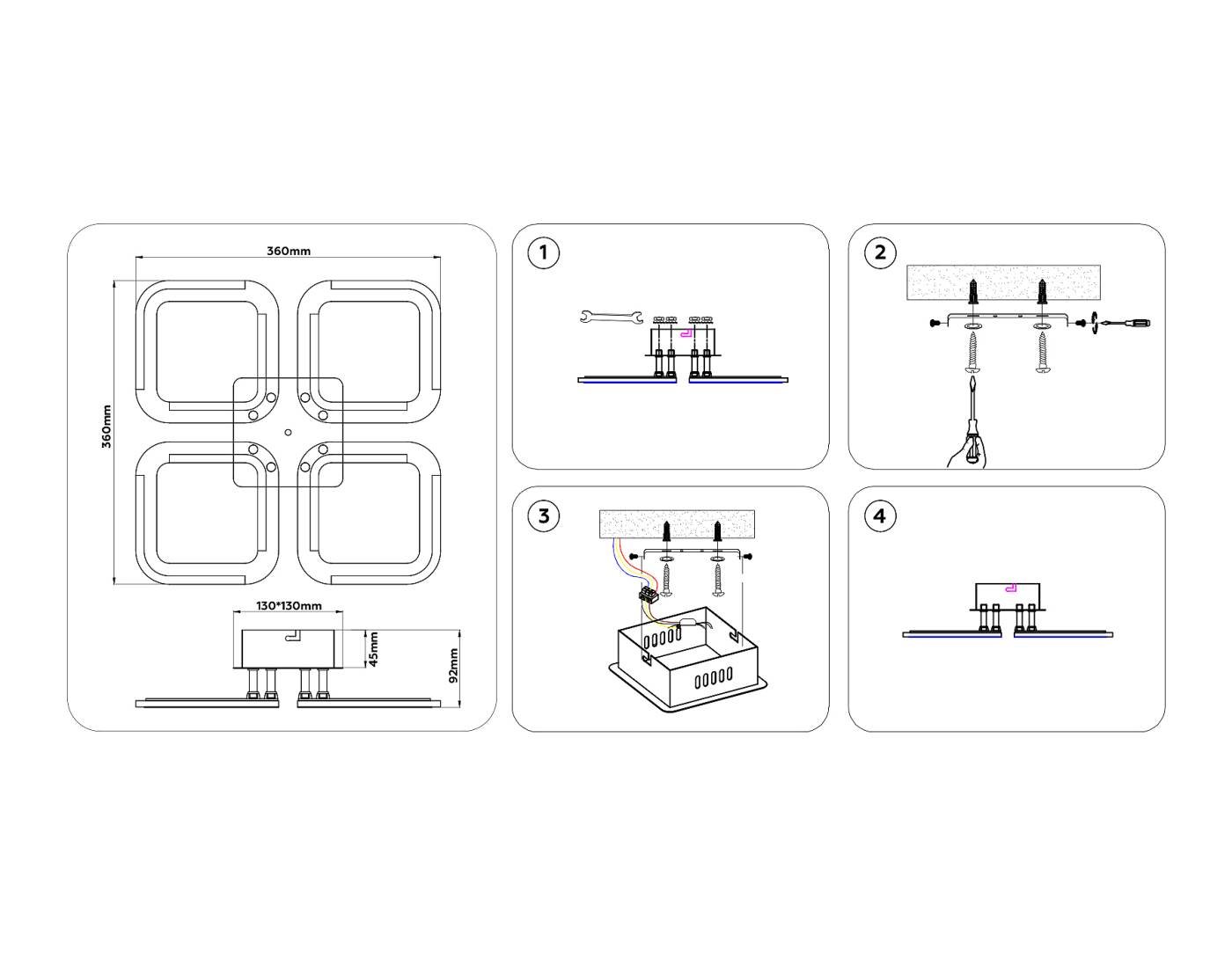 360mm

360mm

130*130mm

45mm

92mm

1

2

3

4