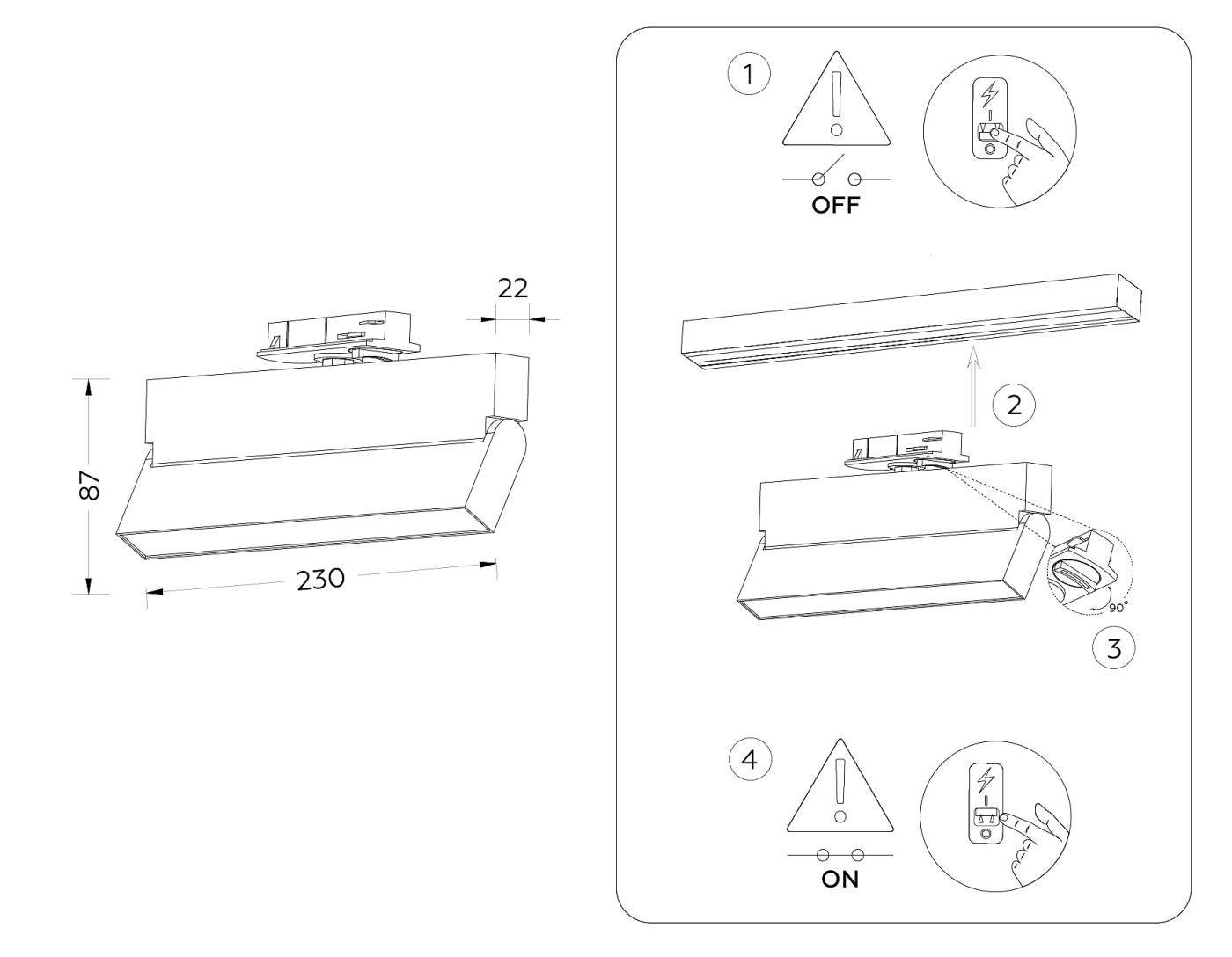 22

87

230

1

OFF

2

90°

3

4

ON