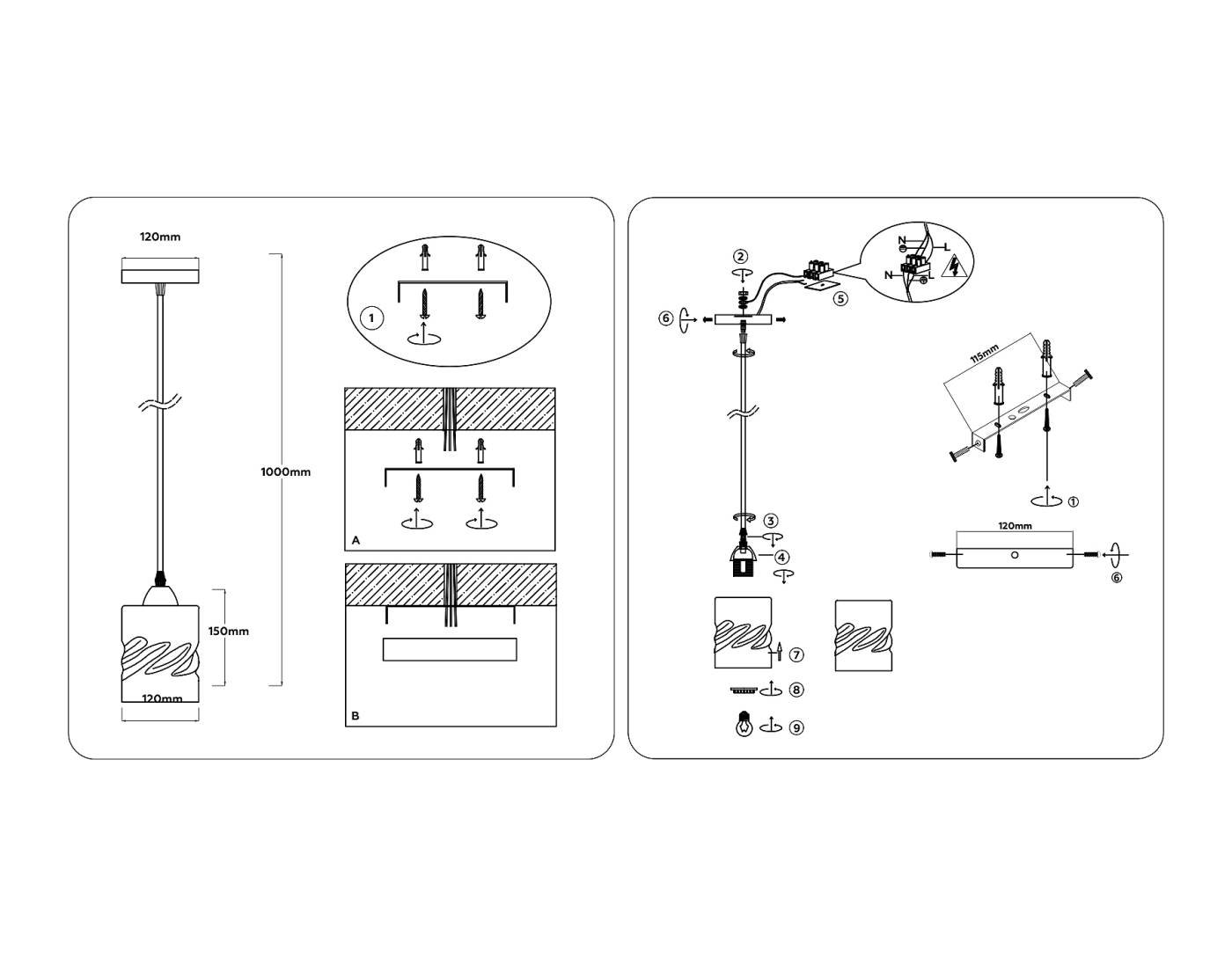 120mm

1000mm

150mm

120mm

1

A

B

2

N
L
N
L

5

6

115mm

1

3

4

120mm

6

7

8

9